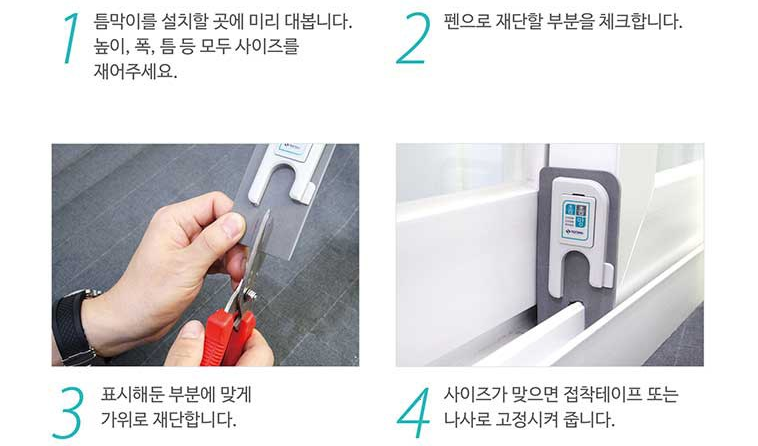 1 틈막이를 설치할 곳에 미리 대봅니다. 높이, 폭, 틈 등 모두 사이즈를 재어주세요.

2 펜으로 재단할 부분을 체크합니다.

3 표시해둔 부분에 맞게 가위로 재단합니다.

4 사이즈가 맞으면 접착테이프 또는 나사로 고정시켜 줍니다.