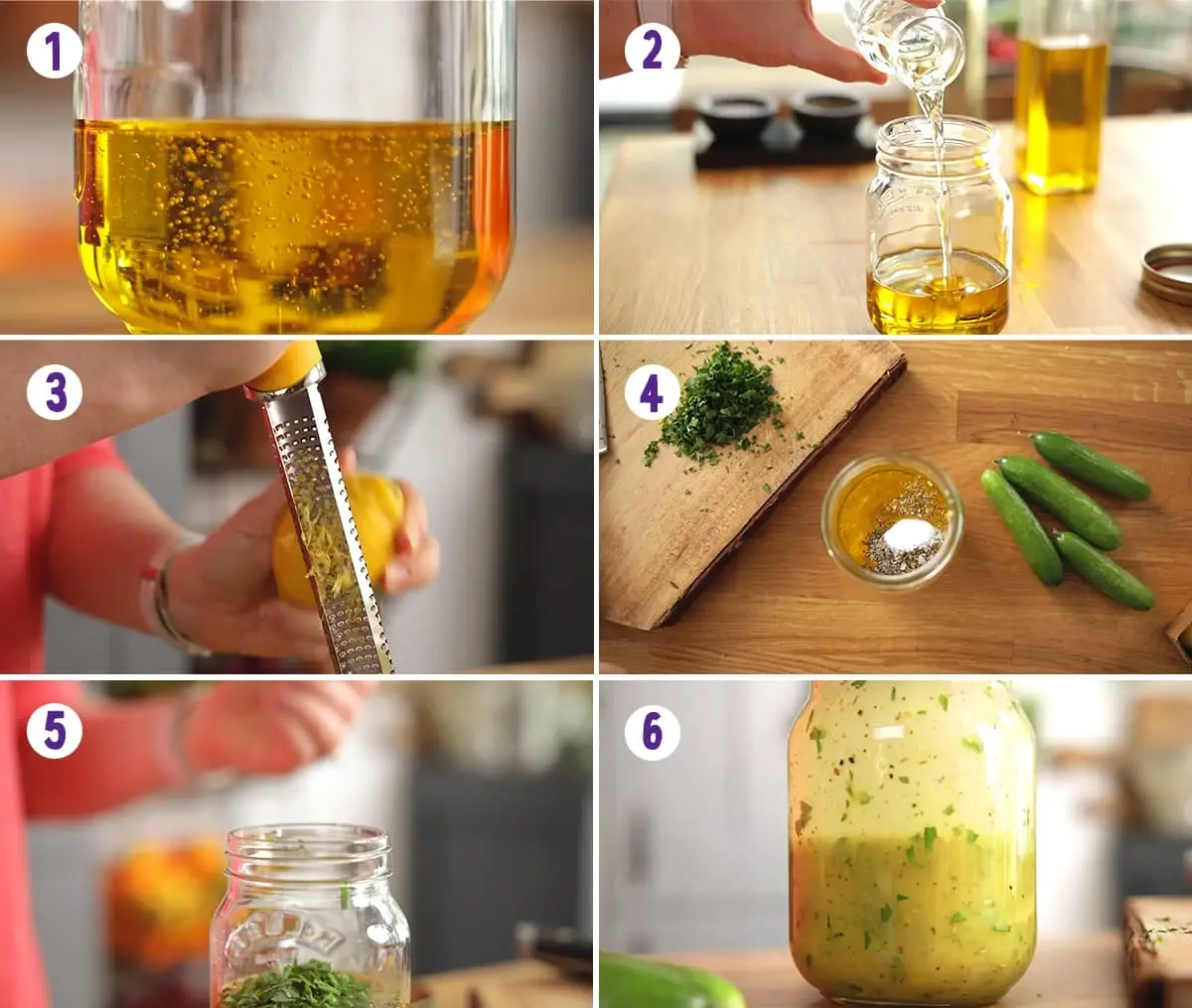 1

2

3

4

5

6