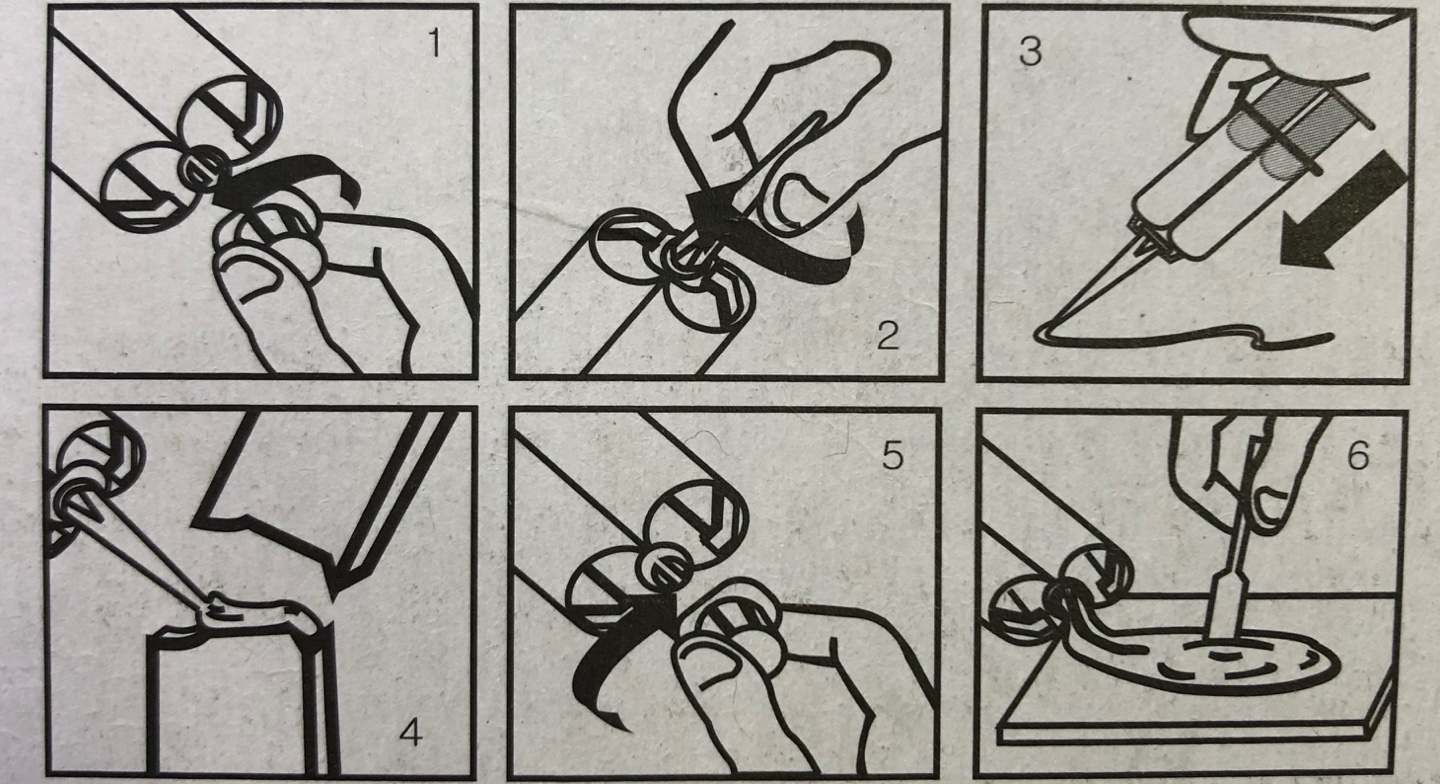 1
2
3
4
5
6