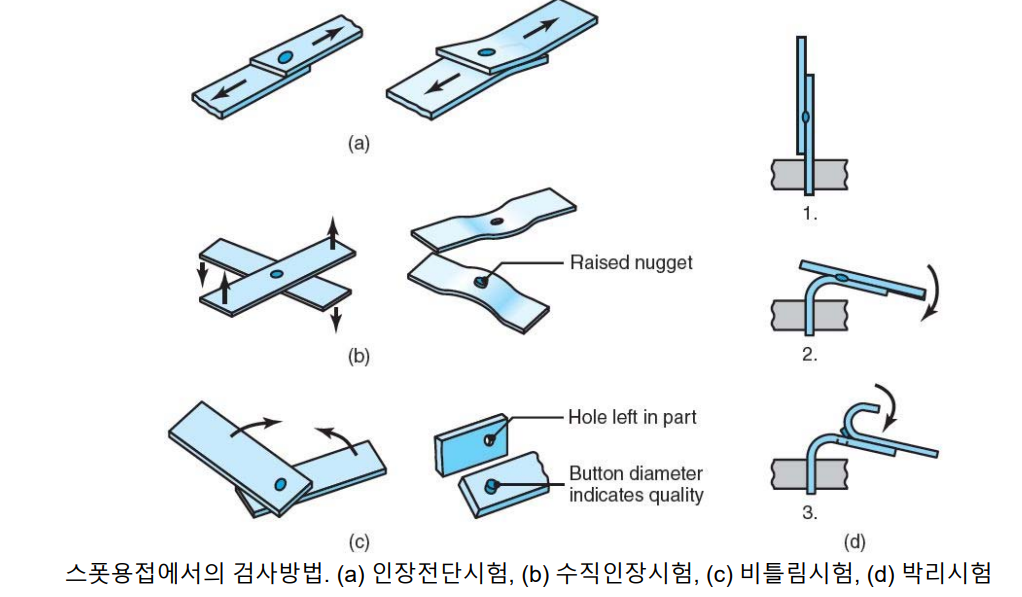 (a)

Raised nugget

(b)

Hole left in part

Button diameter indicates quality

(c)

1.

2.

3.

(d)

스폿용접에서의 검사방법. (a) 인장전단시험, (b) 수직인장시험, (c) 비틀림시험, (d) 박리시험