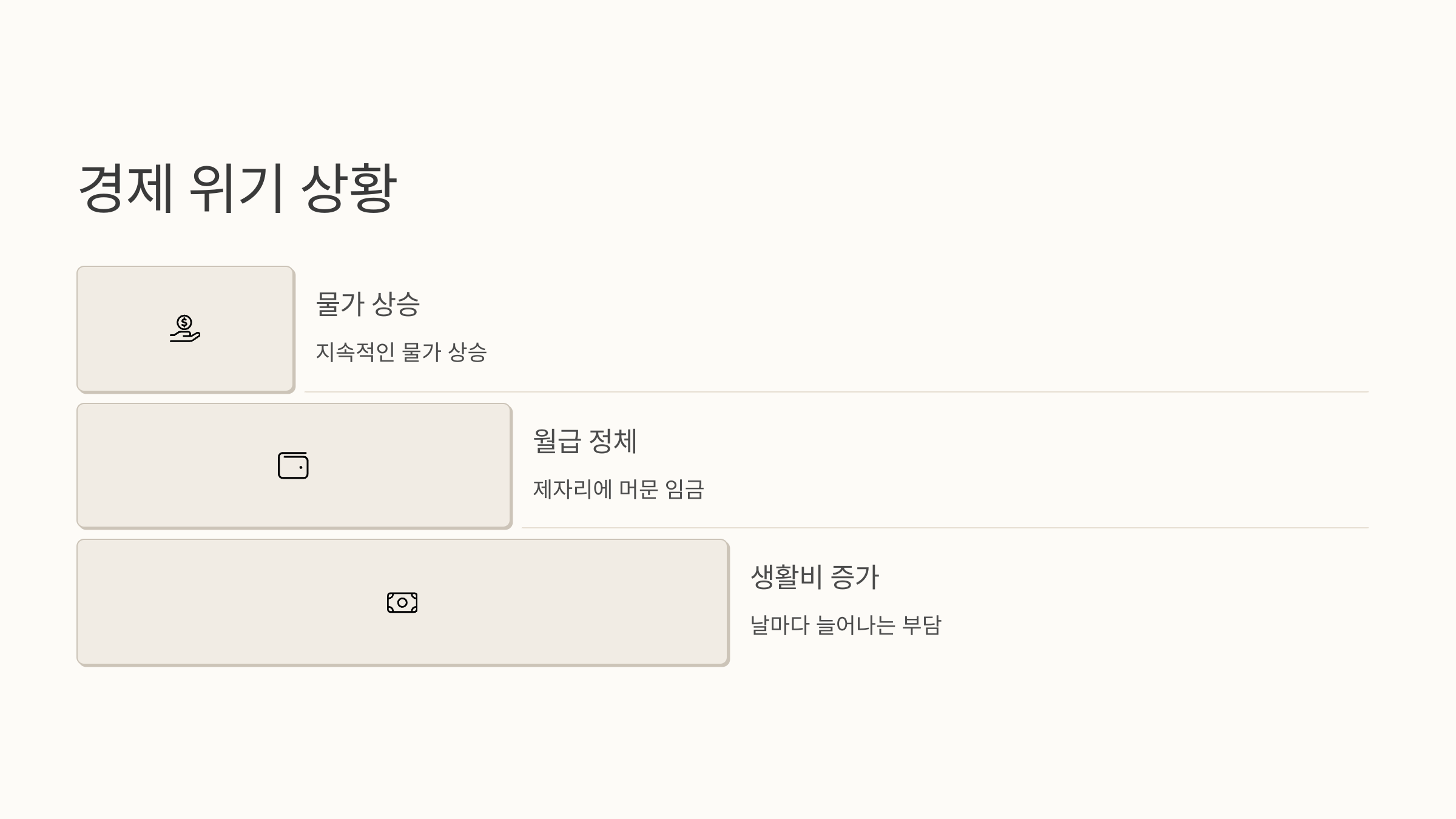 경제 위기 상황

물가 상승

지속적인 물가 상승

월급 정체

제자리에 머문 임금

생활비 증가

날마다 늘어나는 부담