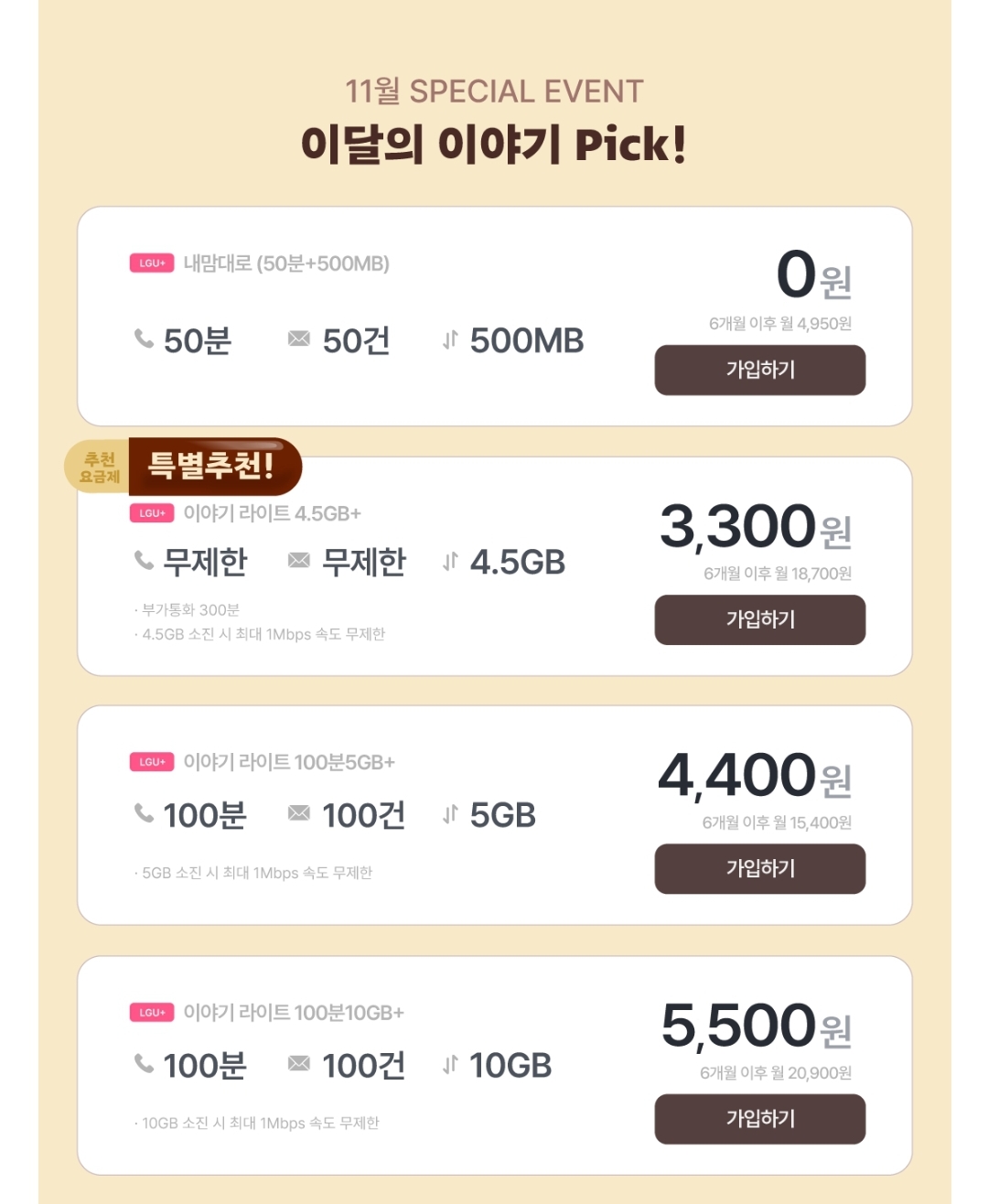 11월 SPECIAL EVENT
이달의 이야기 Pick!

LGU+ 내맘대로 (50분+500MB)

50분 50건 500MB

0원
6개월 이후 월 4,950원
가입하기

추천 요금제 특별추천!

LGU+ 이야기 라이트 4.5GB+

무제한 무제한 4.5GB

· 부가통화 300분
· 4.5GB 소진 시 최대 1Mbps 속도 무제한

3,300원
6개월 이후 월 18,700원
가입하기

LGU+ 이야기 라이트 100분5GB+

100분 100건 5GB

· 5GB 소진 시 최대 1Mbps 속도 무제한

4,400원
6개월 이후 월 15,400원
가입하기

LGU+ 이야기 라이트 100분10GB+

100분 100건 10GB

· 10GB 소진 시 최대 1Mbps 속도 무제한

5,500원
6개월 이후 월 20,900원
가입하기