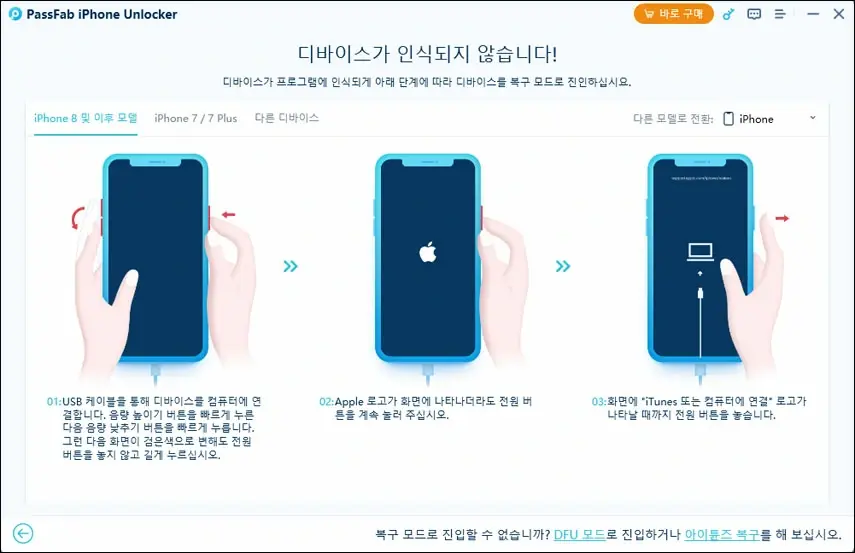 PassFab iPhone Unlocker

바로 구매

디바이스가 인식되지 않습니다!

디바이스가 프로그램에 인식되게 아래 단계에 따라 디바이스를 복구 모드로 진입하십시오.

iPhone 8 및 이후 모델   iPhone 7 / 7 Plus   다른 디바이스

다른 모델로 전환: iPhone

01:USB 케이블을 통해 디바이스를 컴퓨터에 연결합니다. 음량 높이기 버튼을 빠르게 누른 다음 음량 낮추기 버튼을 빠르게 누릅니다. 그런 다음 화면이 검은색으로 변해도 전원 버튼을 놓지 않고 길게 누르십시오.

02:Apple 로고가 화면에 나타나더라도 전원 버튼을 계속 눌러 주십시오.

03:화면에 "iTunes 또는 컴퓨터에 연결" 로고가 나타날 때까지 전원 버튼을 놓습니다.

복구 모드로 진입할 수 없습니까? DFU 모드로 진입하거나 아이튠즈 복구를 해 보십시오.