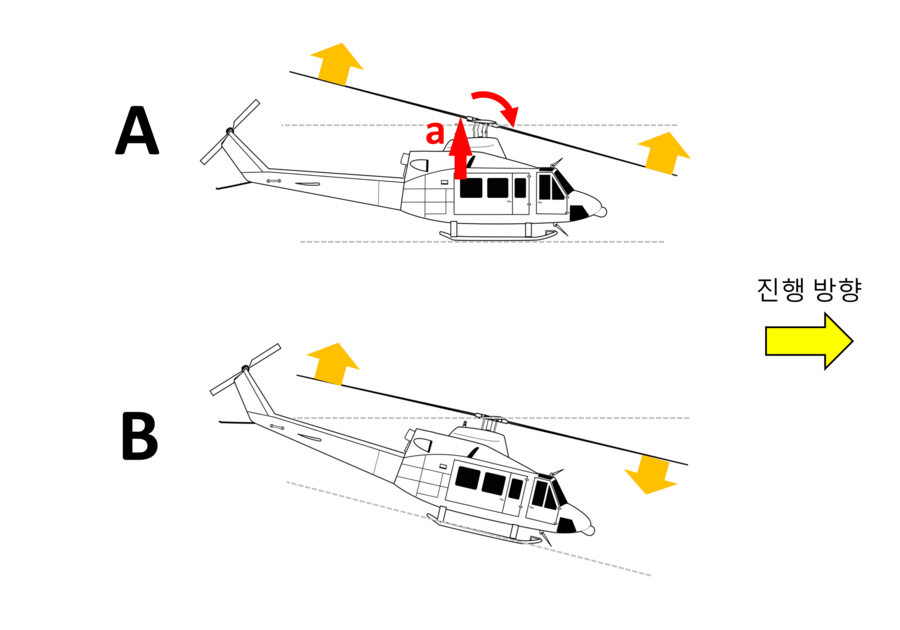 A

a

진행 방향

B