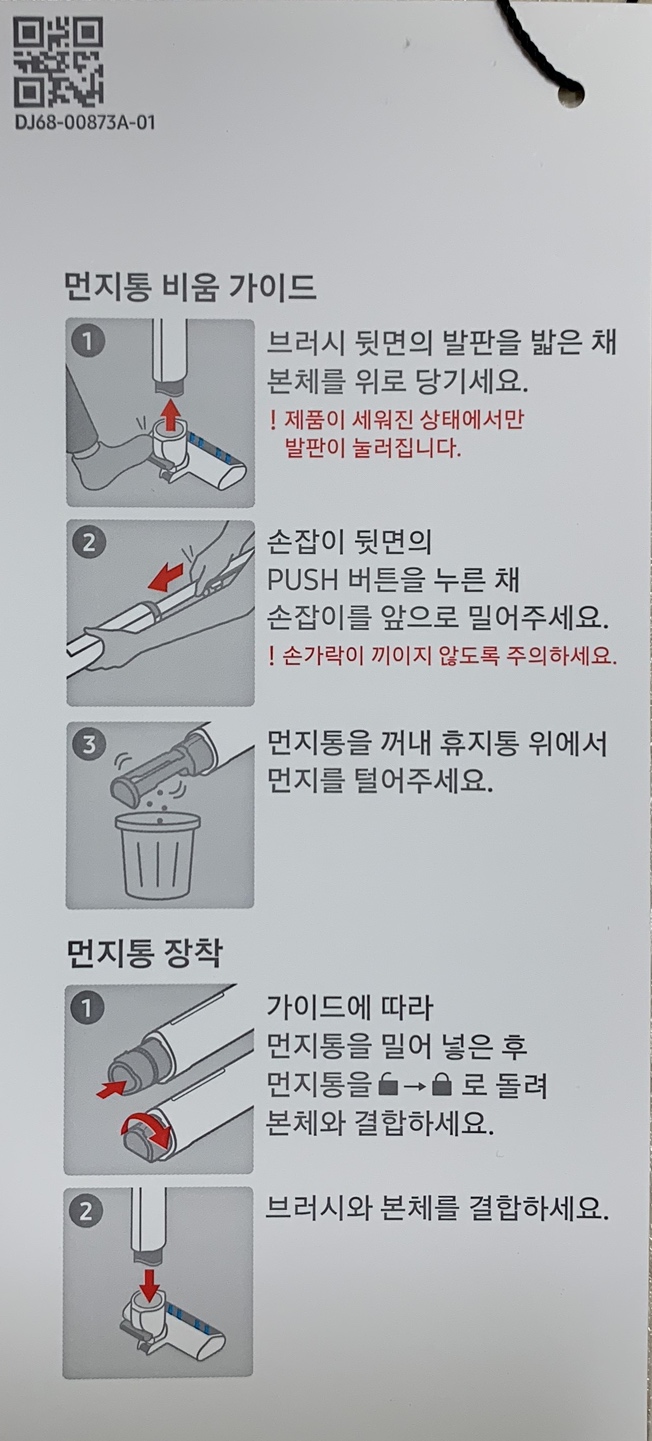 DJ68-00873A-01

먼지통 비움 가이드

1
브러시 뒷면의 발판을 밟은 채 본체를 위로 당기세요.
! 제품이 세워진 상태에서만 발판이 눌러집니다.

2
손잡이 뒷면의 PUSH 버튼을 누른 채 손잡이를 앞으로 밀어주세요.
! 손가락이 끼이지 않도록 주의하세요.

3
먼지통을 꺼내 휴지통 위에서 먼지를 털어주세요.

먼지통 장착

1
가이드에 따라 먼지통을 밀어 넣은 후 먼지통을 🔓→🔒 로 돌려 본체와 결합하세요.

2
브러시와 본체를 결합하세요.