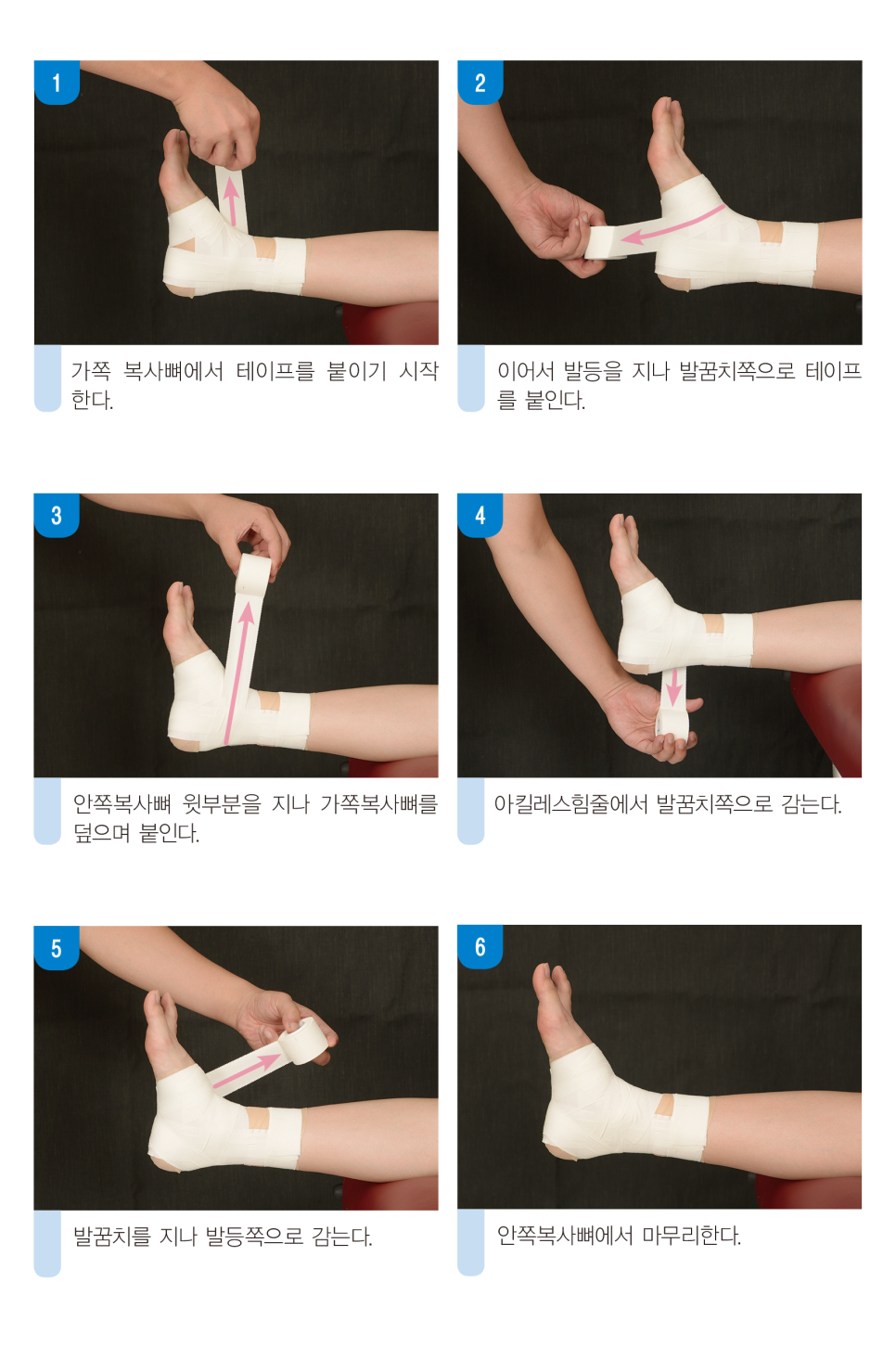 1

가쪽 복사뼈에서 테이프를 붙이기 시작한다.

2

이어서 발등을 지나 발꿈치쪽으로 테이프를 붙인다.

3

안쪽복사뼈 윗부분을 지나 가쪽복사뼈를 덮으며 붙인다.

4

아킬레스힘줄에서 발꿈치쪽으로 감는다.

5

발꿈치를 지나 발등쪽으로 감는다.

6

안쪽복사뼈에서 마무리한다.