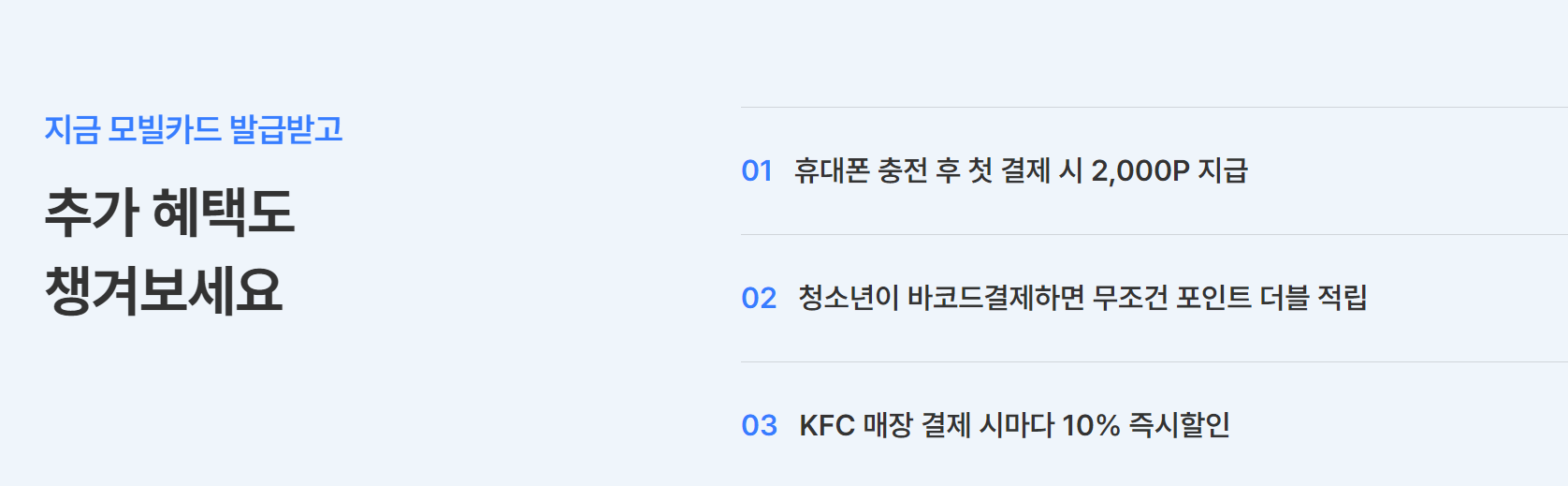 지금 모빌카드 발급받고

추가 혜택도
챙겨보세요

01 휴대폰 충전 후 첫 결제 시 2,000P 지급

02 청소년이 바코드결제하면 무조건 포인트 더블 적립

03 KFC 매장 결제 시마다 10% 즉시할인