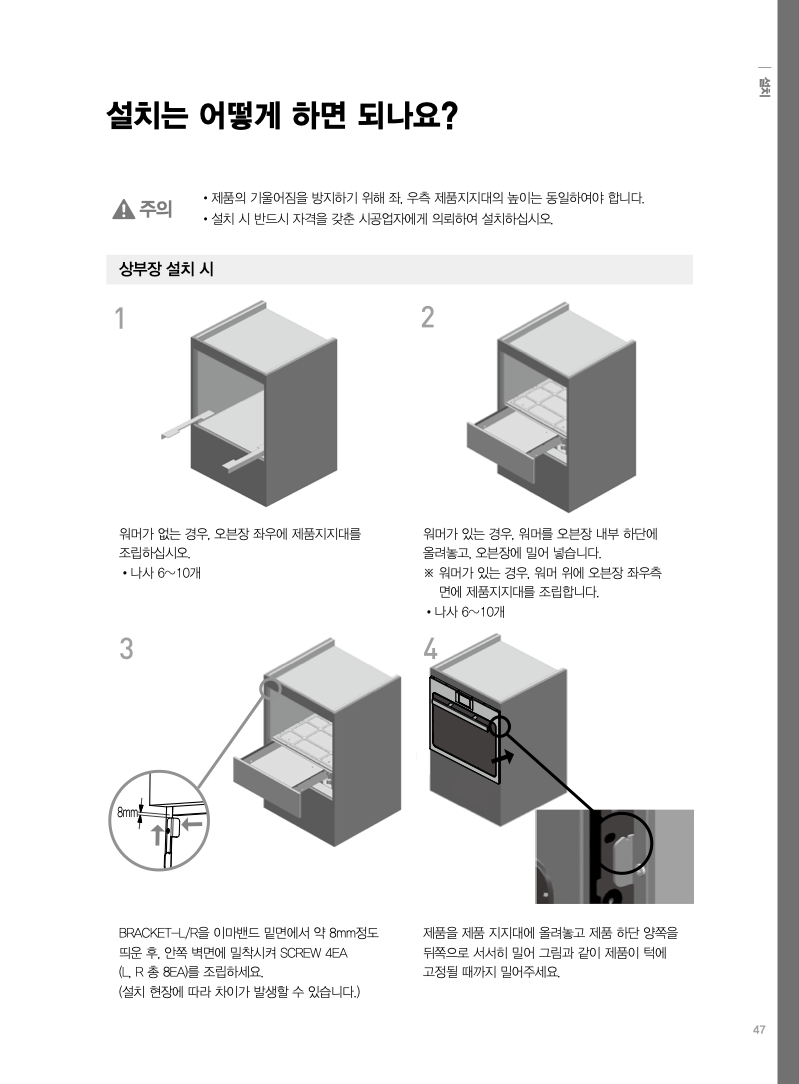 설치

설치는 어떻게 하면 되나요?

주의
• 제품의 기울어짐을 방지하기 위해 좌, 우측 제품지지대의 높이는 동일하여야 합니다.
• 설치 시 반드시 자격을 갖춘 시공업자에게 의뢰하여 설치하십시오.

상부장 설치 시

1

워머가 없는 경우, 오븐장 좌우에 제품지지대를 조립하십시오.
• 나사 6~10개

2

워머가 있는 경우, 워머를 오븐장 내부 하단에 올려놓고, 오븐장에 밀어 넣습니다.
※ 워머가 있는 경우, 워머 위에 오븐장 좌우측 면에 제품지지대를 조립합니다.
• 나사 6~10개

3

8mm

BRACKET-L/R을 이마밴드 밑면에서 약 8mm정도 띄운 후, 안쪽 벽면에 밀착시켜 SCREW 4EA (L, R 총 8EA)를 조립하세요.
(설치 현장에 따라 차이가 발생할 수 있습니다.)

4

제품을 제품 지지대에 올려놓고 제품 하단 양쪽을 뒤쪽으로 서서히 밀어 그림과 같이 제품이 턱에 고정될 때까지 밀어주세요.

47