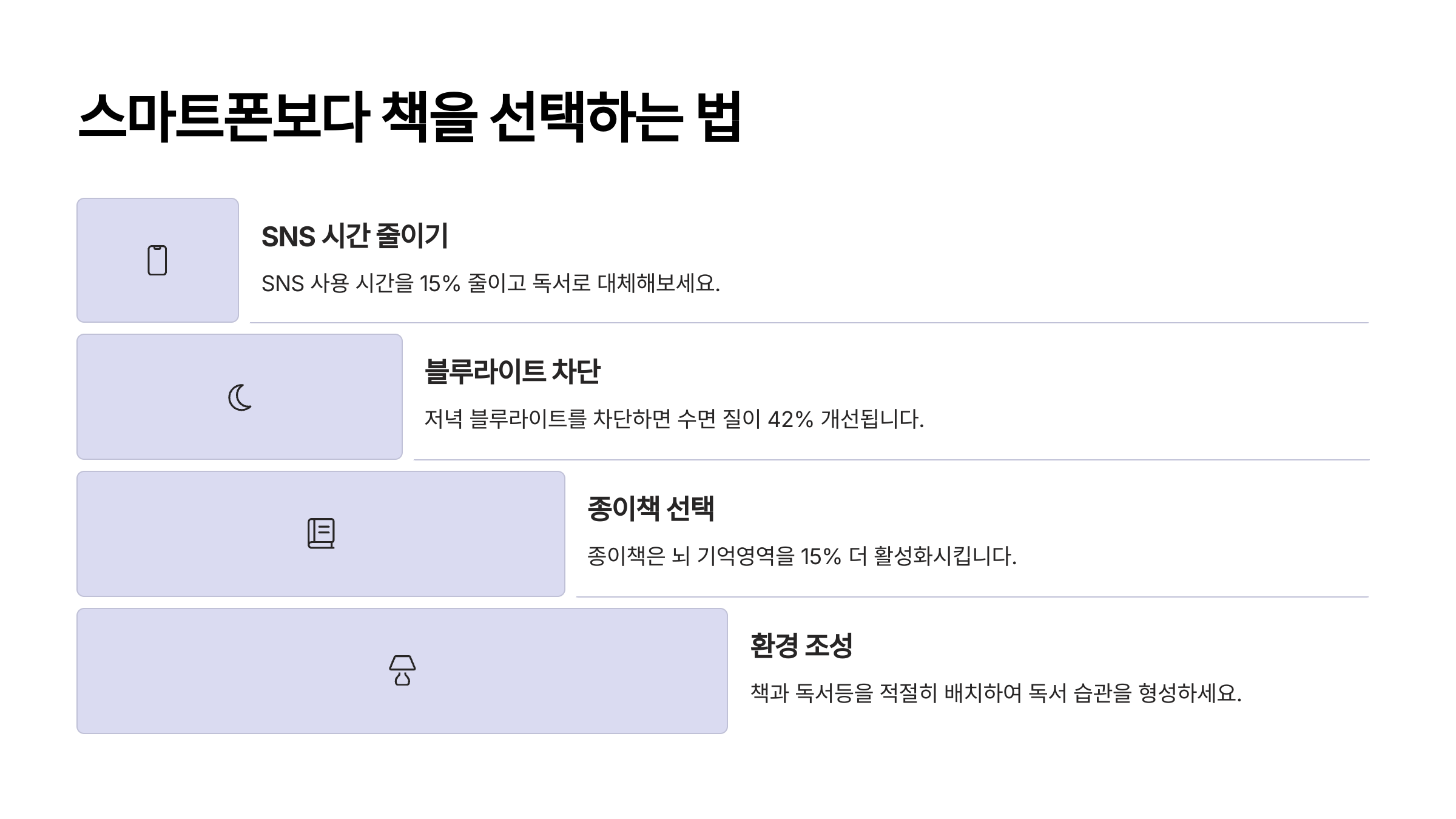 스마트폰보다 책을 선택하는 법

SNS 시간 줄이기

SNS 사용 시간을 15% 줄이고 독서로 대체해보세요.

블루라이트 차단

저녁 블루라이트를 차단하면 수면 질이 42% 개선됩니다.

종이책 선택

종이책은 뇌 기억영역을 15% 더 활성화시킵니다.

환경 조성

책과 독서등을 적절히 배치하여 독서 습관을 형성하세요.