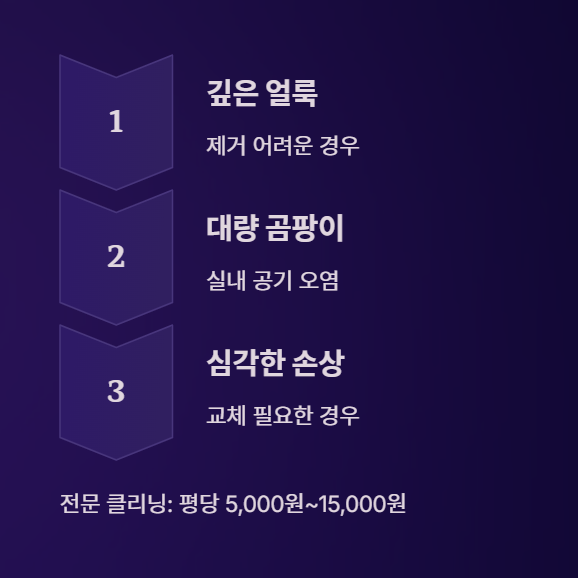 1

깊은 얼룩

제거 어려운 경우

2

대량 곰팡이

실내 공기 오염

3

심각한 손상

교체 필요한 경우

전문 클리닝: 평당 5,000원~15,000원