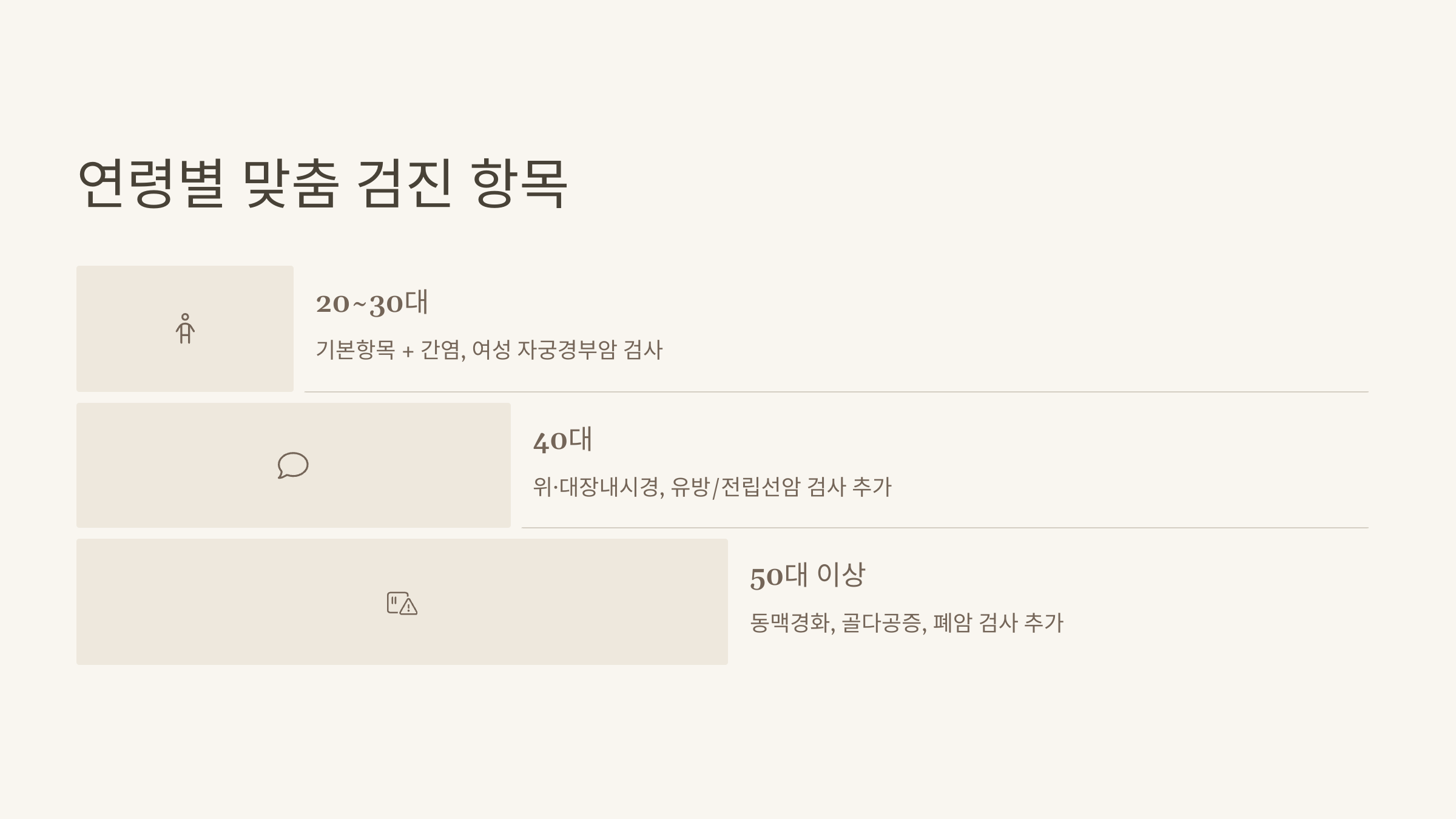 연령별 맞춤 검진 항목

20~30대

기본항목 + 간염, 여성 자궁경부암 검사

40대

위·대장내시경, 유방/전립선암 검사 추가

50대 이상

동맥경화, 골다공증, 폐암 검사 추가