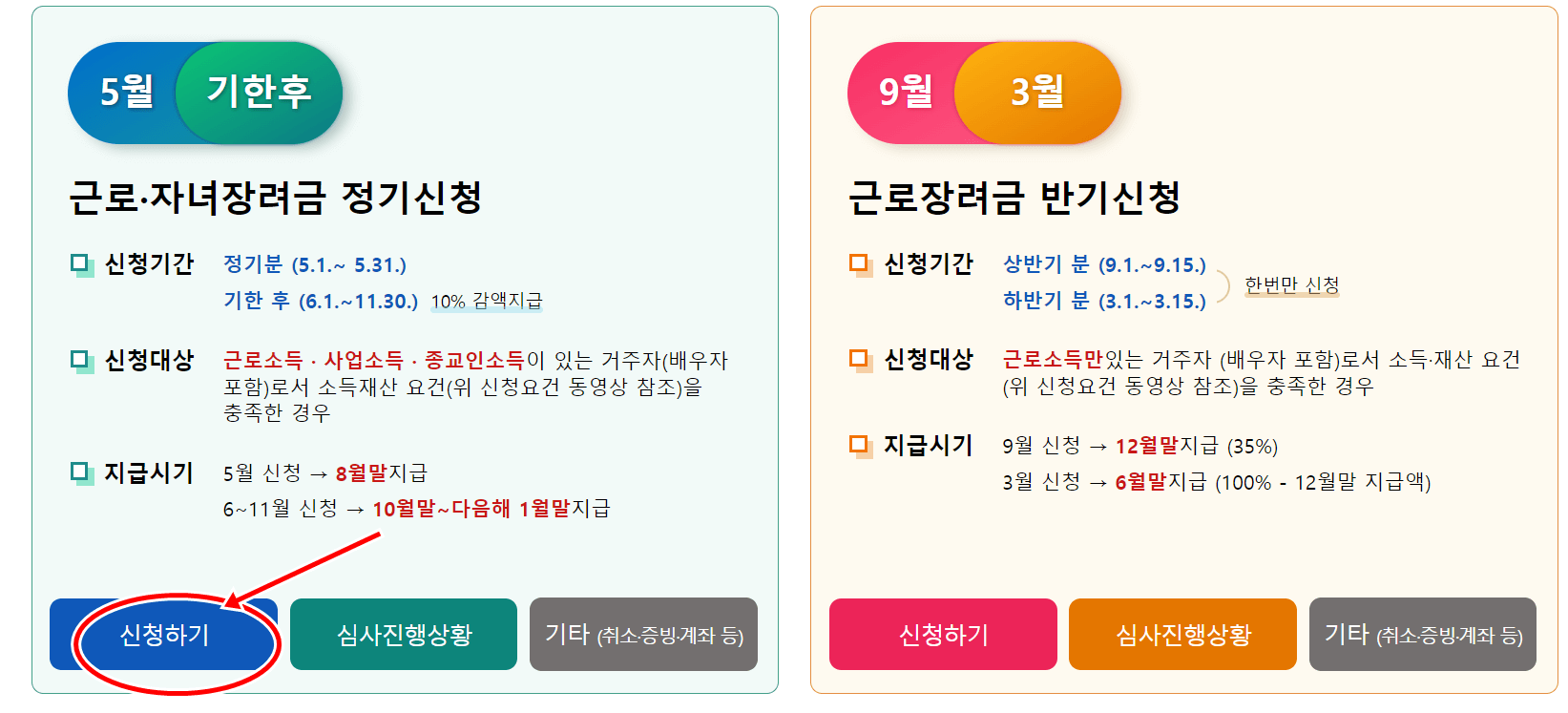 5월 기한후

근로·자녀장려금 정기신청

신청기간 정기분 (5.1.~ 5.31.)
기한 후 (6.1.~11.30.) 10% 감액지급

신청대상 근로소득 · 사업소득 · 종교인소득이 있는 거주자(배우자 포함)로서 소득재산 요건(위 신청요건 동영상 참조)을 충족한 경우

지급시기 5월 신청 → 8월말지급
6~11월 신청 → 10월말~다음해 1월말지급

신청하기 심사진행상황 기타 (취소·증빙·계좌 등)

9월 3월

근로장려금 반기신청

신청기간 상반기 분 (9.1.~9.15.)
하반기 분 (3.1.~3.15.) 한번만 신청

신청대상 근로소득만있는 거주자 (배우자 포함)로서 소득·재산 요건 (위 신청요건 동영상 참조)을 충족한 경우

지급시기 9월 신청 → 12월말지급 (35%)
3월 신청 → 6월말지급 (100% - 12월말 지급액)

신청하기 심사진행상황 기타 (취소·증빙·계좌 등)