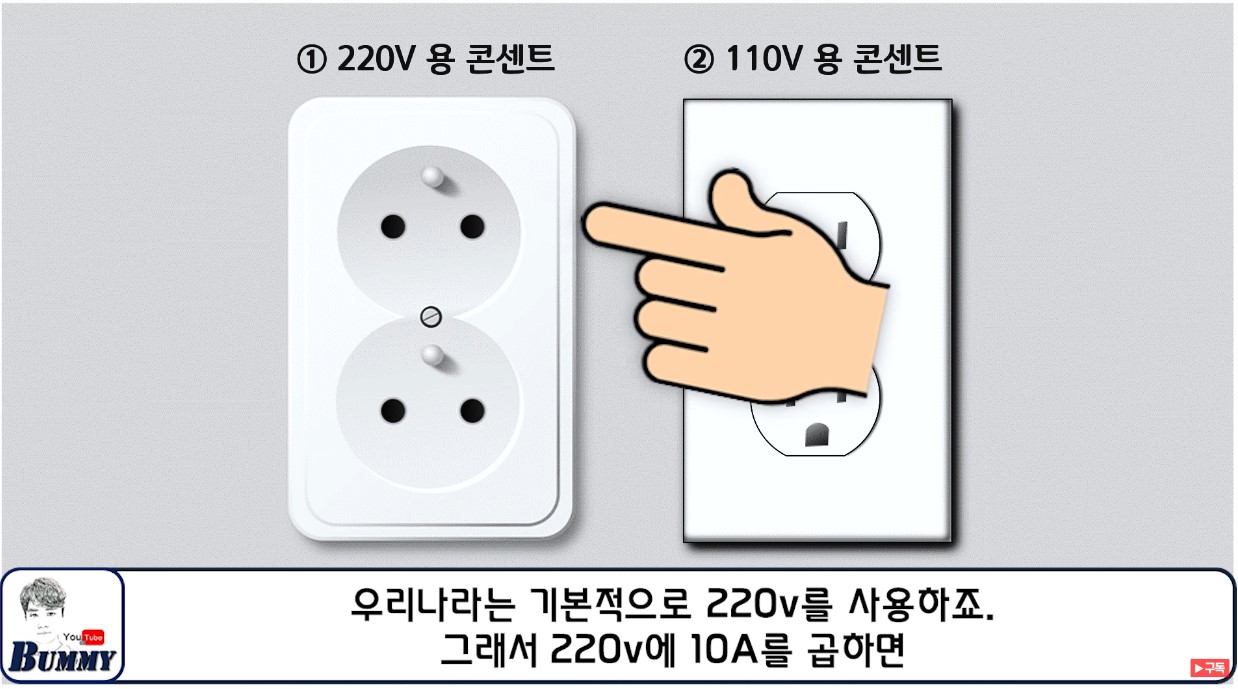 ① 220V 용 콘센트

② 110V 용 콘센트

YouTube
BUMMY

우리나라는 기본적으로 220v를 사용하죠.
그래서 220v에 10A를 곱하면

▶구독