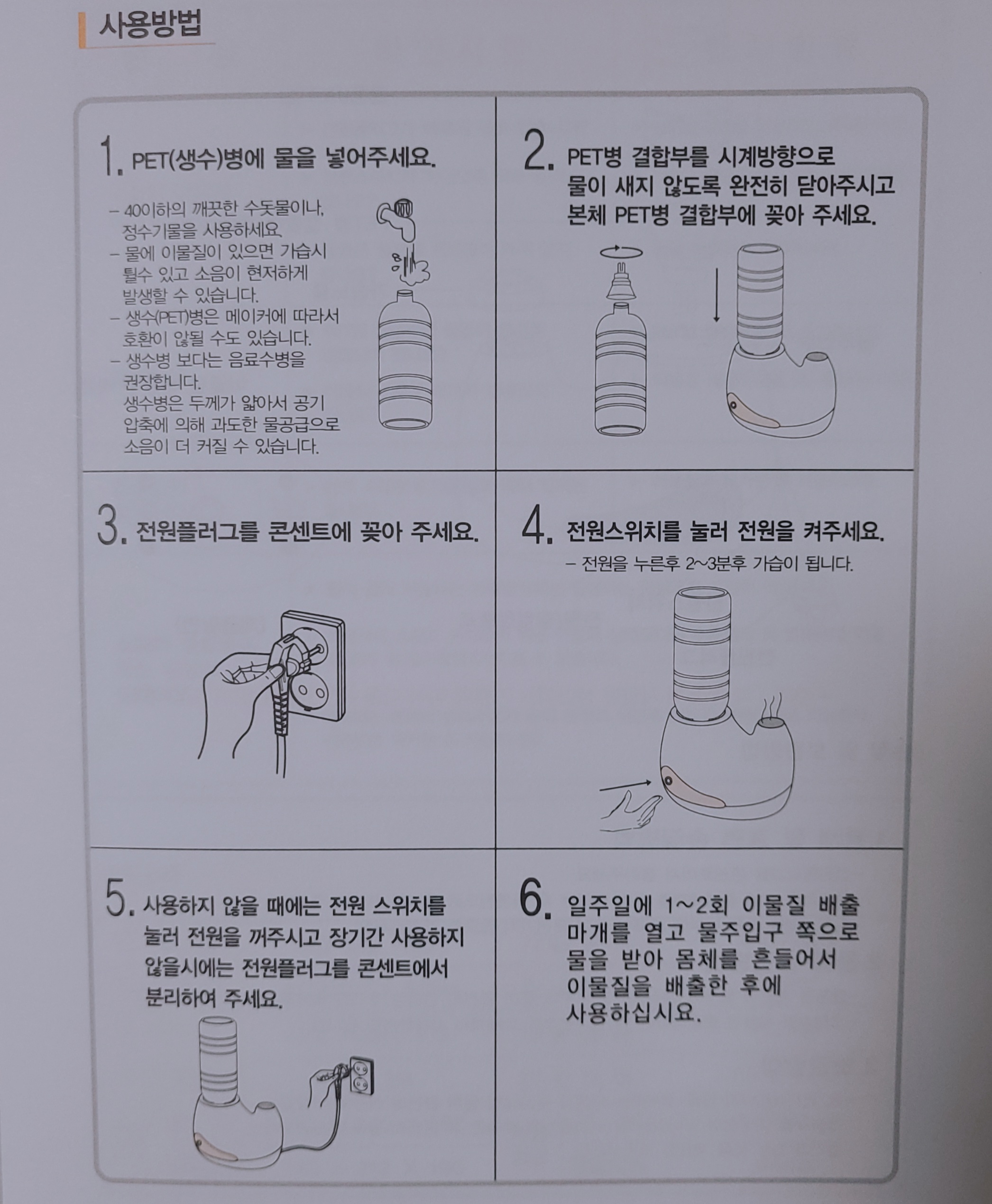 사용방법

1. PET(생수)병에 물을 넣어주세요.

– 40이하의 깨끗한 수돗물이나, 정수기물을 사용하세요.
– 물에 이물질이 있으면 가습시 튈수 있고 소음이 현저하게 발생할 수 있습니다.
– 생수(PET)병은 메이커에 따라서 호환이 않될 수도 있습니다.
– 생수병 보다는 음료수병을 권장합니다. 생수병은 두께가 얇아서 공기 압축에 의해 과도한 물공급으로 소음이 더 커질 수 있습니다.

2. PET병 결합부를 시계방향으로 물이 새지 않도록 완전히 닫아주시고 본체 PET병 결합부에 꽂아 주세요.

3. 전원플러그를 콘센트에 꽂아 주세요.

4. 전원스위치를 눌러 전원을 켜주세요.
– 전원을 누른후 2~3분후 가습이 됩니다.

5. 사용하지 않을 때에는 전원 스위치를 눌러 전원을 꺼주시고 장기간 사용하지 않을시에는 전원플러그를 콘센트에서 분리하여 주세요.

6. 일주일에 1~2회 이물질 배출 마개를 열고 물주입구 쪽으로 물을 받아 몸체를 흔들어서 이물질을 배출한 후에 사용하십시요.