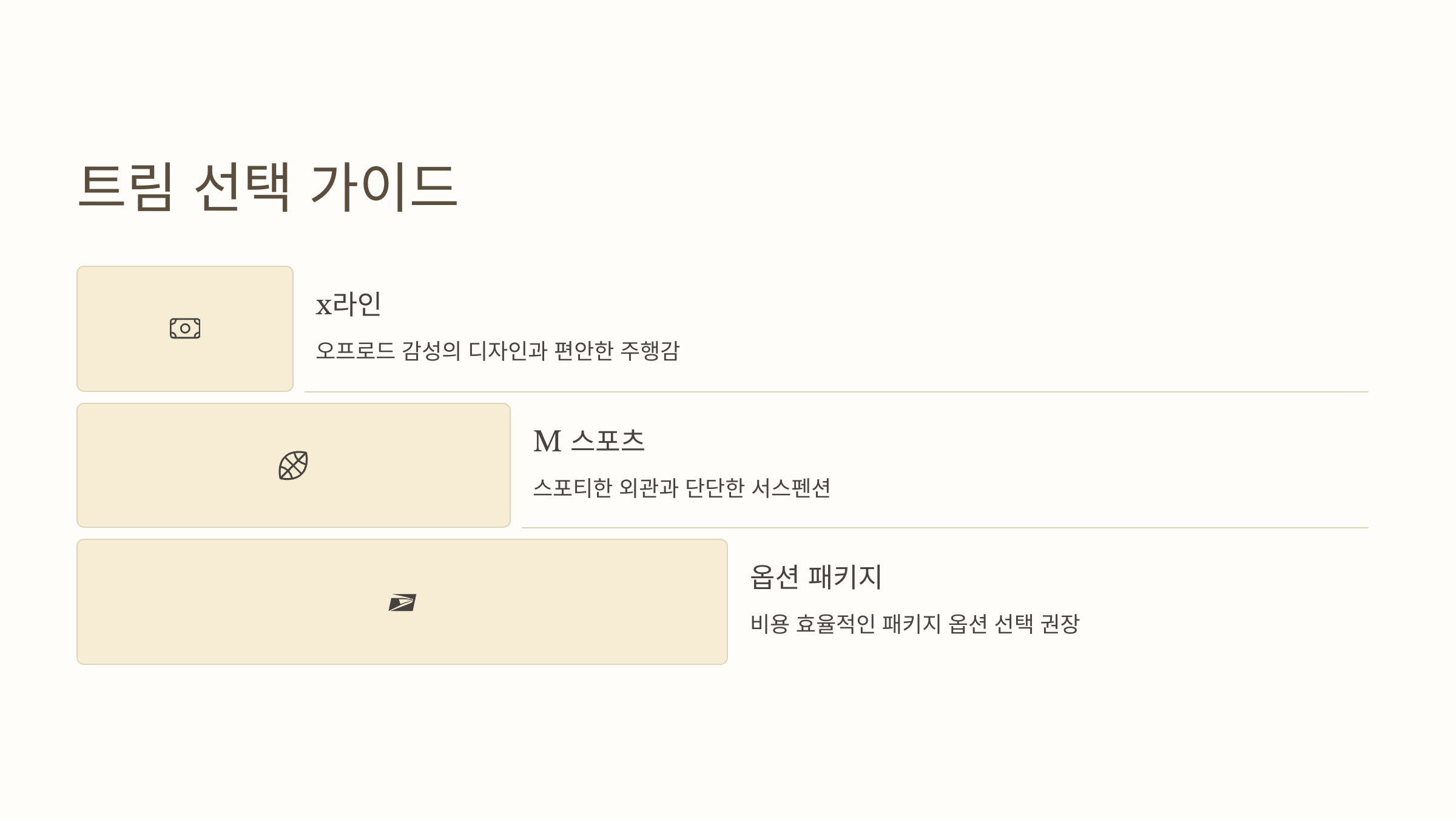 트림 선택 가이드

x라인

오프로드 감성의 디자인과 편안한 주행감

M 스포츠

스포티한 외관과 단단한 서스펜션

옵션 패키지

비용 효율적인 패키지 옵션 선택 권장