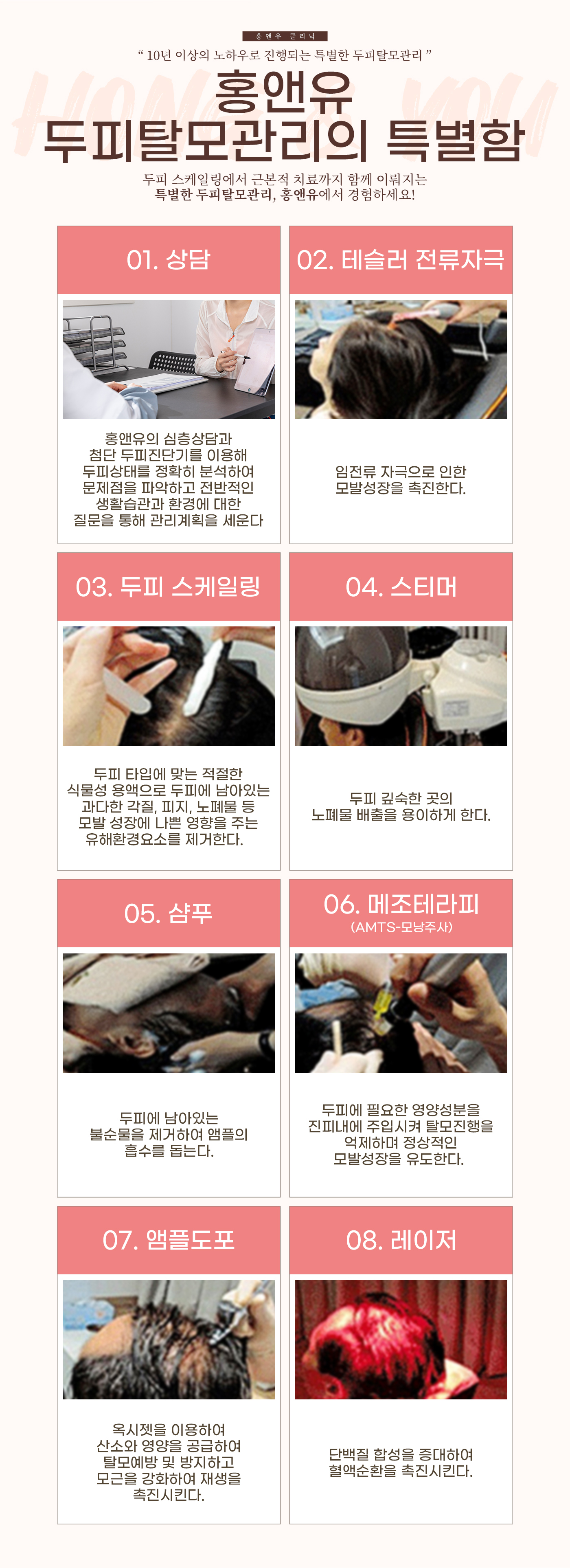 홍앤유 클리닉

" 10년 이상의 노하우로 진행되는 특별한 두피탈모관리 "

HONG & YOU

홍앤유
두피탈모관리의 특별함

두피 스케일링에서 근본적 치료까지 함께 이뤄지는
특별한 두피탈모관리, 홍앤유에서 경험하세요!

01. 상담

홍앤유의 심층상담과 첨단 두피진단기를 이용해 두피상태를 정확히 분석하여 문제점을 파악하고 전반적인 생활습관과 환경에 대한 질문을 통해 관리계획을 세운다

02. 테슬러 전류자극

임전류 자극으로 인한 모발성장을 촉진한다.

03. 두피 스케일링

두피 타입에 맞는 적절한 식물성 용액으로 두피에 남아있는 과다한 각질, 피지, 노폐물 등 모발 성장에 나쁜 영향을 주는 유해환경요소를 제거한다.

04. 스티머

두피 깊숙한 곳의 노폐물 배출을 용이하게 한다.

05. 샴푸

두피에 남아있는 불순물을 제거하여 앰플의 흡수를 돕는다.

06. 메조테라피
(AMTS-모낭주사)

두피에 필요한 영양성분을 진피내에 주입시켜 탈모진행을 억제하며 정상적인 모발성장을 유도한다.

07. 앰플도포

옥시젯을 이용하여 산소와 영양을 공급하여 탈모예방 및 방지하고 모근을 강화하여 재생을 촉진시킨다.

08. 레이저

단백질 합성을 증대하여 혈액순환을 촉진시킨다.