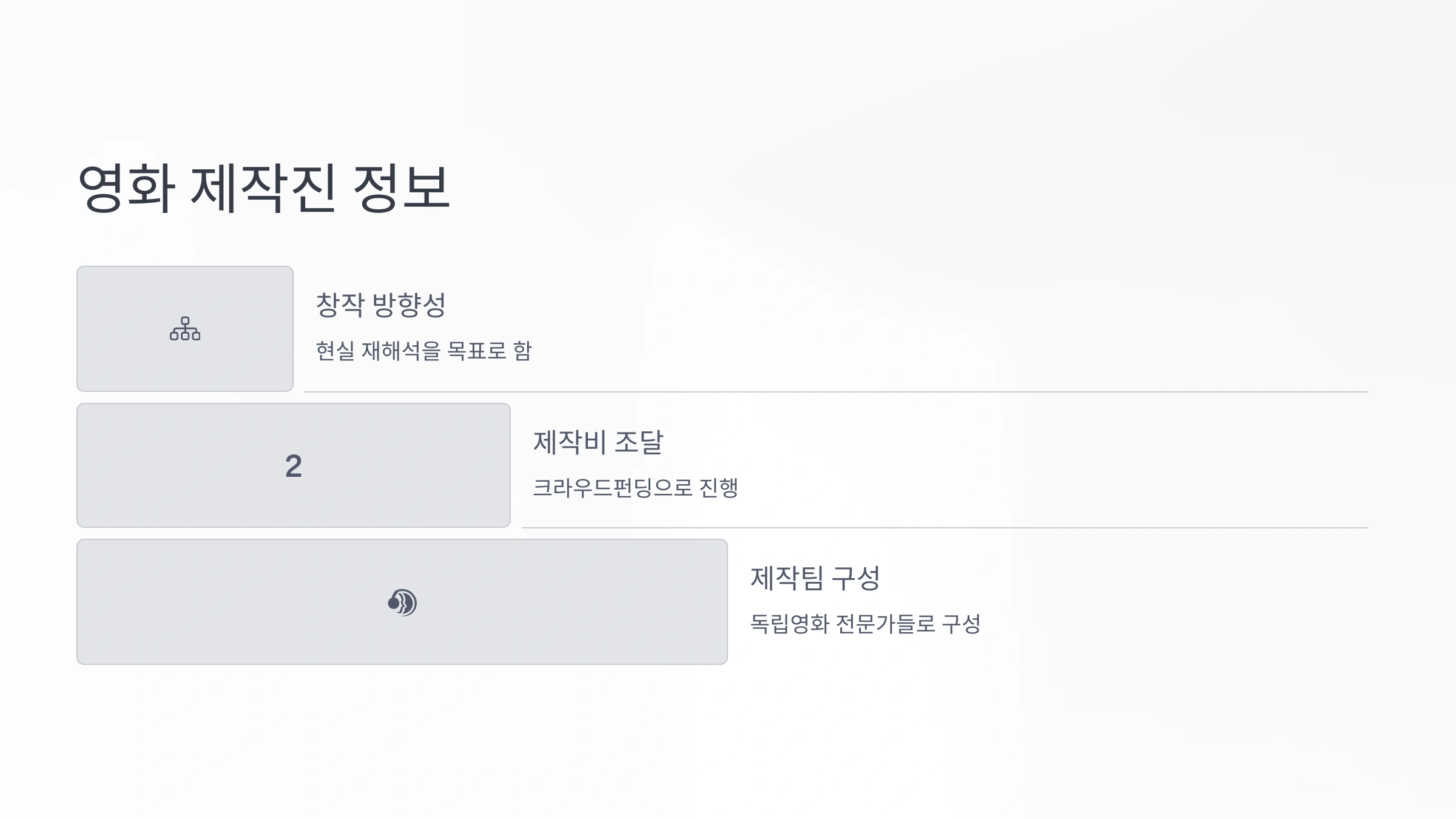 영화 제작진 정보

창작 방향성

현실 재해석을 목표로 함

2

제작비 조달

크라우드펀딩으로 진행

제작팀 구성

독립영화 전문가들로 구성