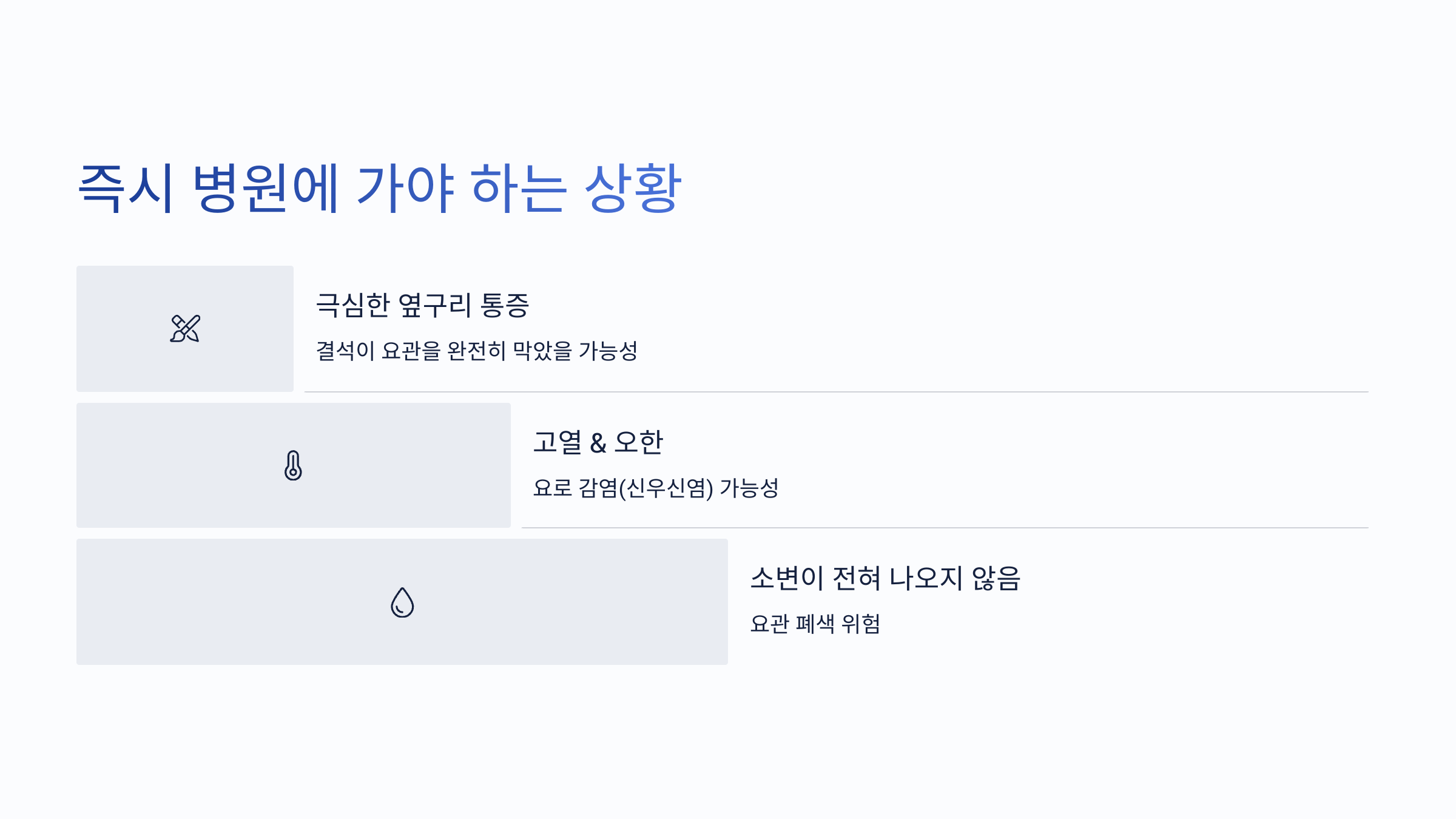 즉시 병원에 가야 하는 상황

극심한 옆구리 통증

결석이 요관을 완전히 막았을 가능성

고열 & 오한

요로 감염(신우신염) 가능성

소변이 전혀 나오지 않음

요관 폐색 위험