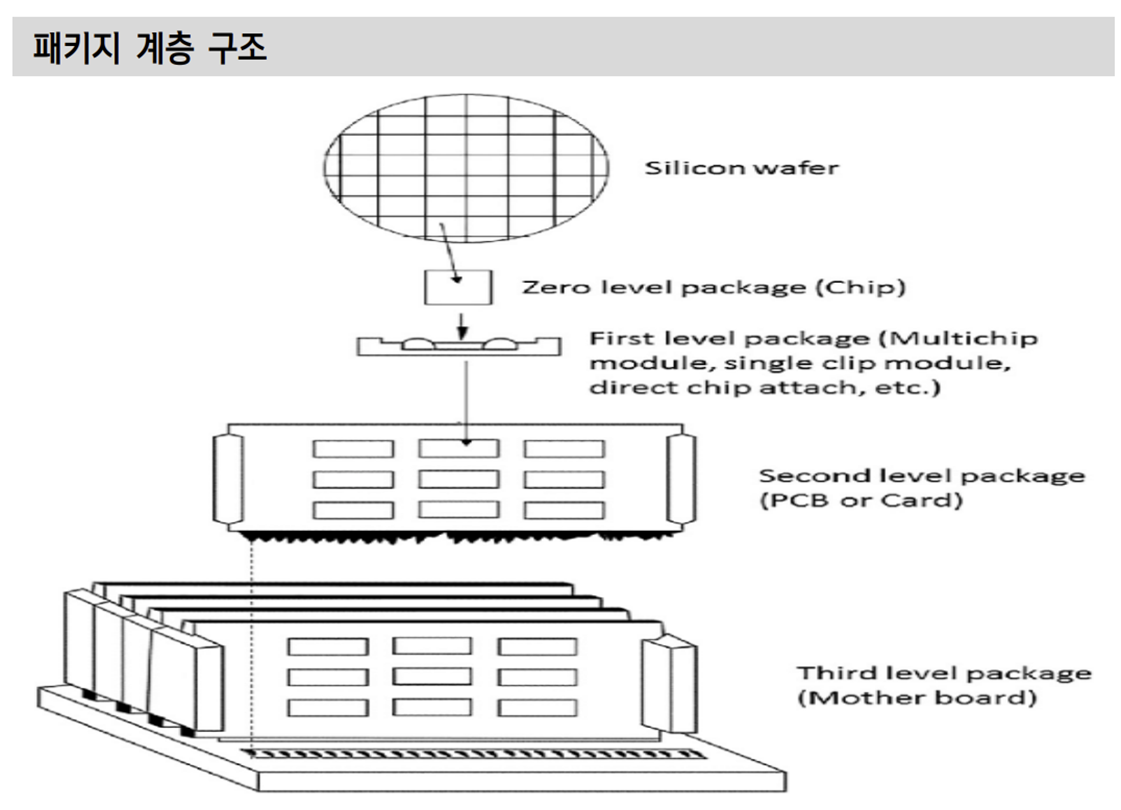 패키지 계층 구조

Silicon wafer

Zero level package (Chip)

First level package (Multichip module, single clip module, direct chip attach, etc.)

Second level package (PCB or Card)

Third level package (Mother board)