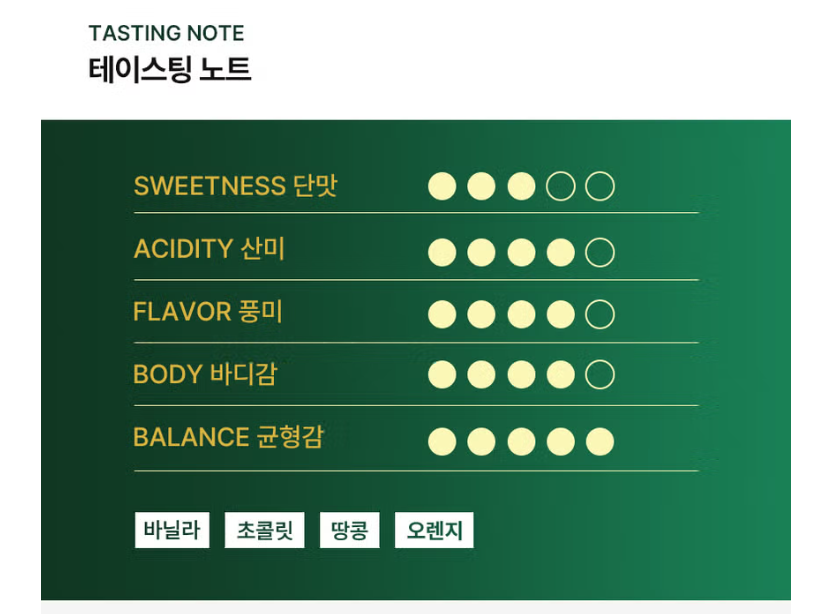 TASTING NOTE
테이스팅 노트

SWEETNESS 단맛

ACIDITY 산미

FLAVOR 풍미

BODY 바디감

BALANCE 균형감

바닐라 초콜릿 땅콩 오렌지