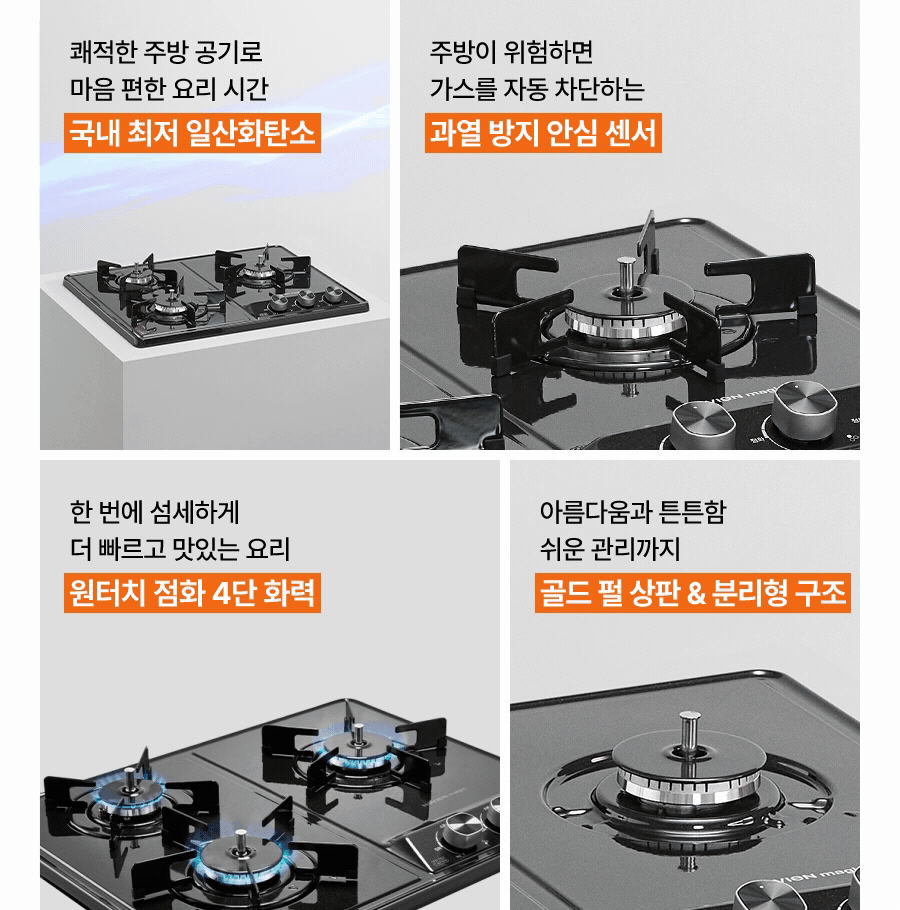 쾌적한 주방 공기로
마음 편한 요리 시간
국내 최저 일산화탄소

주방이 위험하면
가스를 자동 차단하는
과열 방지 안심 센서

한 번에 섬세하게
더 빠르고 맛있는 요리
원터치 점화 4단 화력

아름다움과 튼튼함
쉬운 관리까지
골드 펄 상판 & 분리형 구조