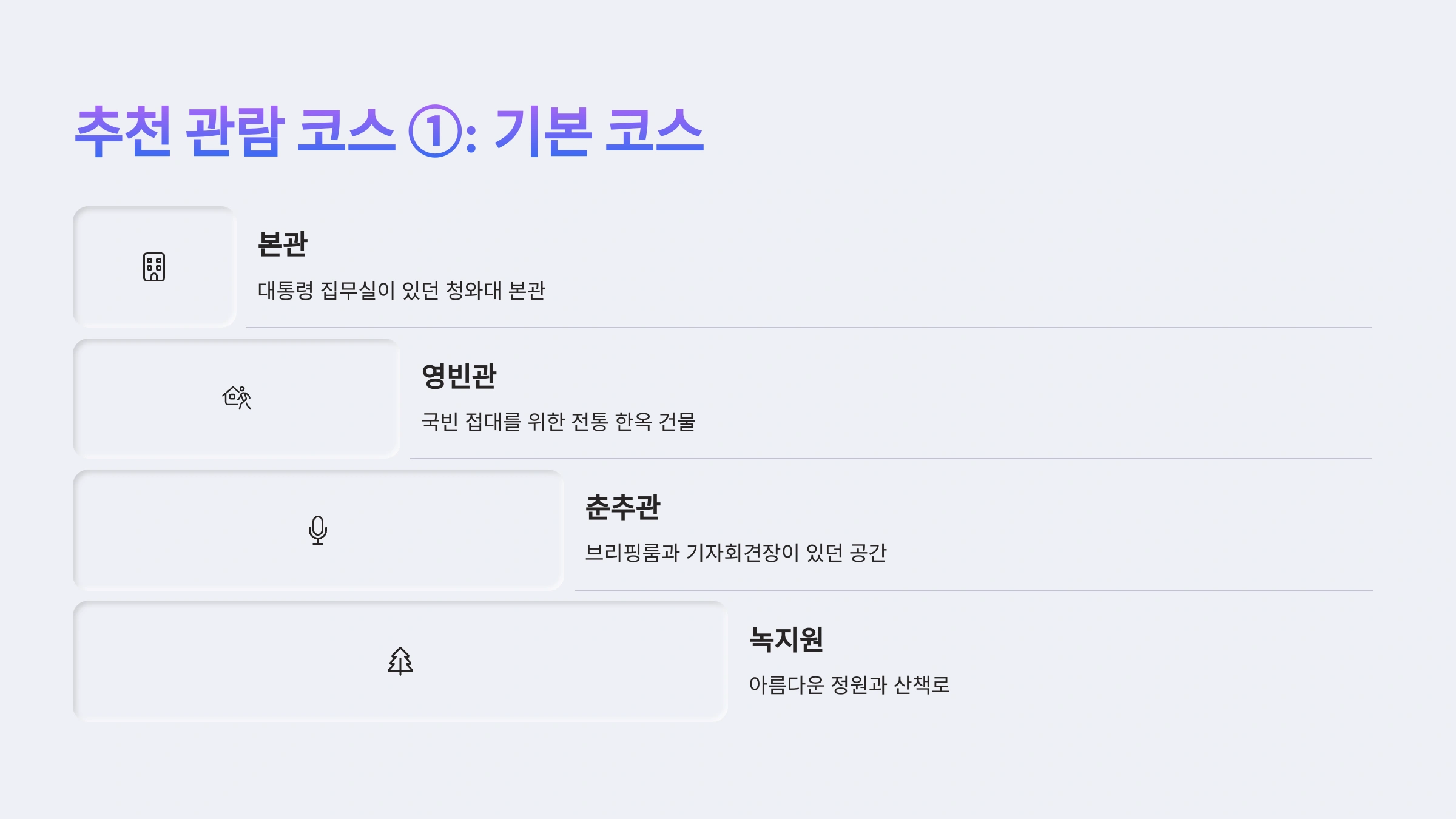 추천 관람 코스 ①: 기본 코스

본관

대통령 집무실이 있던 청와대 본관

영빈관

국빈 접대를 위한 전통 한옥 건물

춘추관

브리핑룸과 기자회견장이 있던 공간

녹지원

아름다운 정원과 산책로