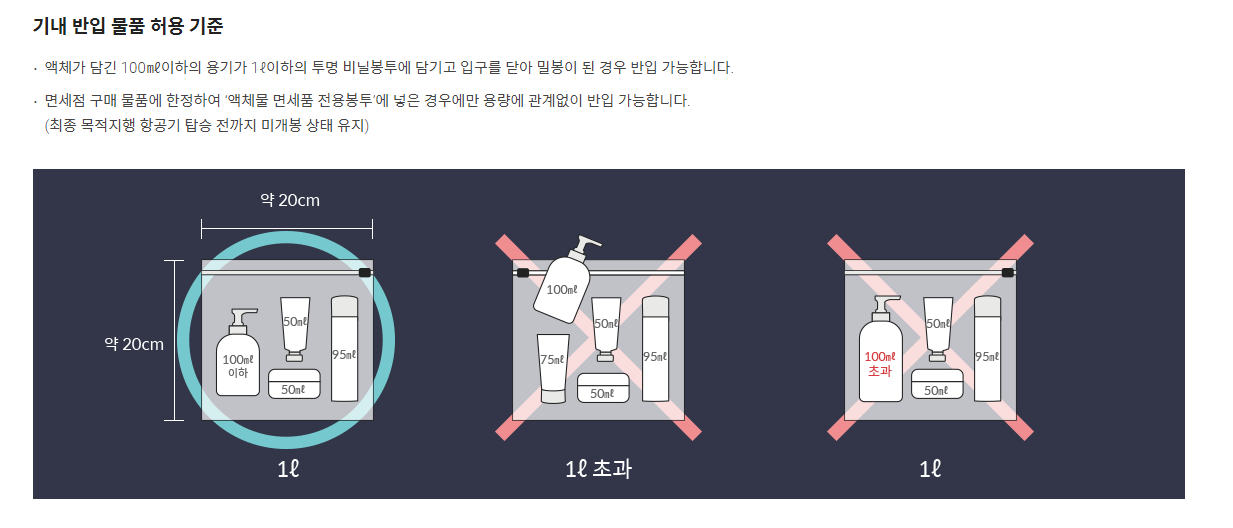 기내 반입 물품 허용 기준

· 액체가 담긴 100㎖이하의 용기가 1ℓ이하의 투명 비닐봉투에 담기고 입구를 닫아 밀봉이 된 경우 반입 가능합니다.

· 면세점 구매 물품에 한정하여 '액체물 면세품 전용봉투'에 넣은 경우에만 용량에 관계없이 반입 가능합니다. (최종 목적지행 항공기 탑승 전까지 미개봉 상태 유지)

약 20cm

약 20cm

100㎖ 이하

50㎖

50㎖

95㎖

1ℓ

100㎖

75㎖

50㎖

50㎖

95㎖

1ℓ 초과

100㎖ 초과

50㎖

50㎖

95㎖

1ℓ