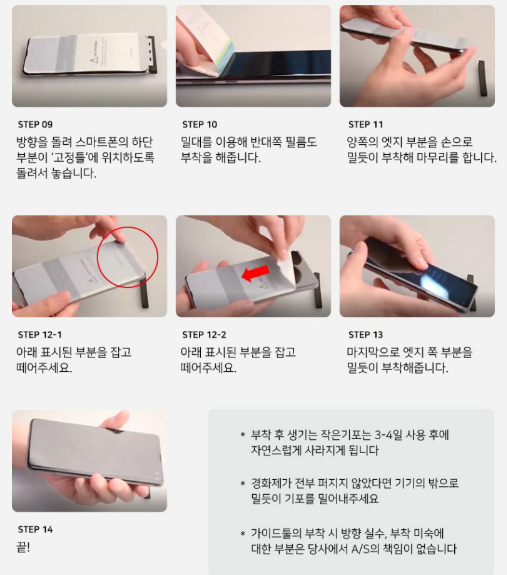 STEP 09
방향을 돌려 스마트폰의 하단 부분이 '고정틀'에 위치하도록 돌려서 놓습니다.

STEP 10
밀대를 이용해 반대쪽 필름도 부착을 해줍니다.

STEP 11
양쪽의 엣지 부분을 손으로 밀듯이 부착해 마무리를 합니다.

STEP 12-1
아래 표시된 부분을 잡고 떼어주세요.

STEP 12-2
아래 표시된 부분을 잡고 떼어주세요.

STEP 13
마지막으로 엣지 쪽 부분을 밀듯이 부착해줍니다.

STEP 14
끝!

* 부착 후 생기는 작은기포는 3-4일 사용 후에 자연스럽게 사라지게 됩니다

* 경화제가 전부 퍼지지 않았다면 기기의 밖으로 밀듯이 기포를 밀어내주세요

* 가이드툴의 부착 시 방향 실수, 부착 미숙에 대한 부분은 당사에서 A/S의 책임이 없습니다