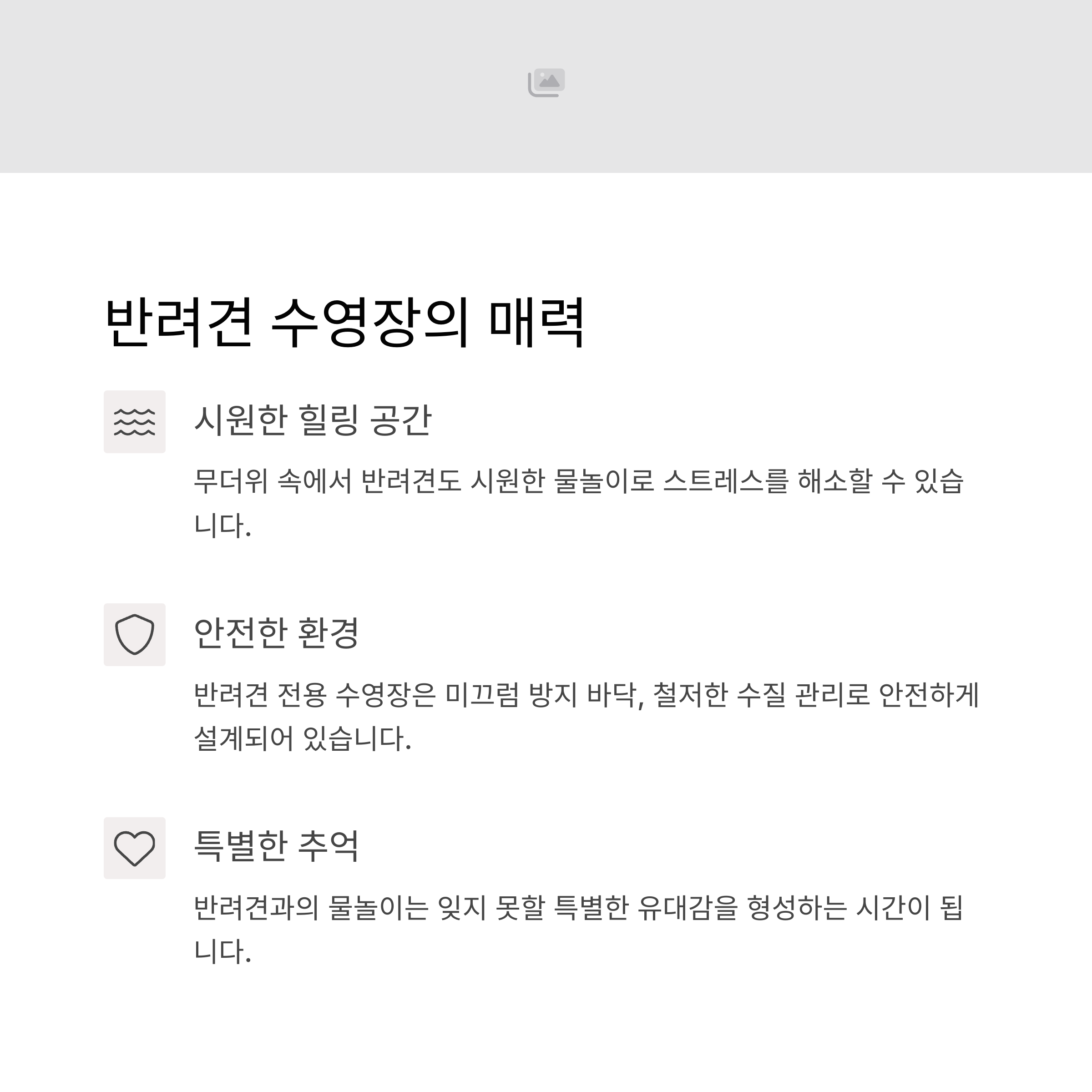 반려견 수영장의 매력

시원한 힐링 공간

무더위 속에서 반려견도 시원한 물놀이로 스트레스를 해소할 수 있습니다.

안전한 환경

반려견 전용 수영장은 미끄럼 방지 바닥, 철저한 수질 관리로 안전하게 설계되어 있습니다.

특별한 추억

반려견과의 물놀이는 잊지 못할 특별한 유대감을 형성하는 시간이 됩니다.