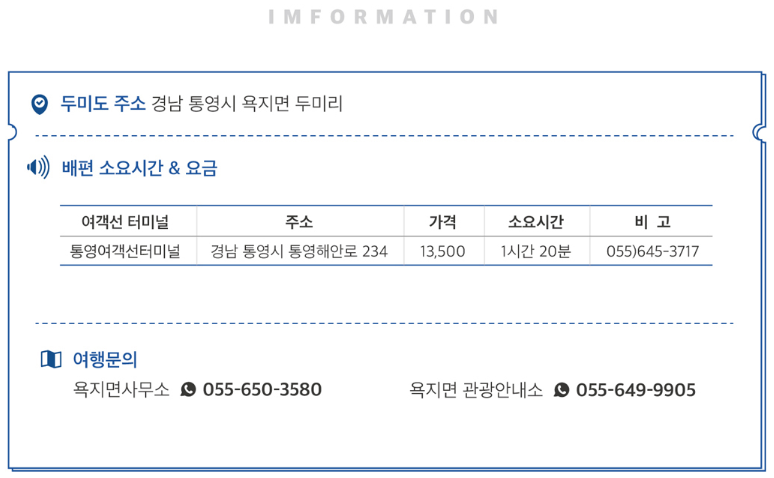 IMFORMATION

두미도 주소 경남 통영시 욕지면 두미리

배편 소요시간 & 요금

| 여객선 터미널 | 주소 | 가격 | 소요시간 | 비 고 |
|---|---|---|---|---|
| 통영여객선터미널 | 경남 통영시 통영해안로 234 | 13,500 | 1시간 20분 | 055)645-3717 |

여행문의

욕지면사무소 055-650-3580 욕지면 관광안내소 055-649-9905