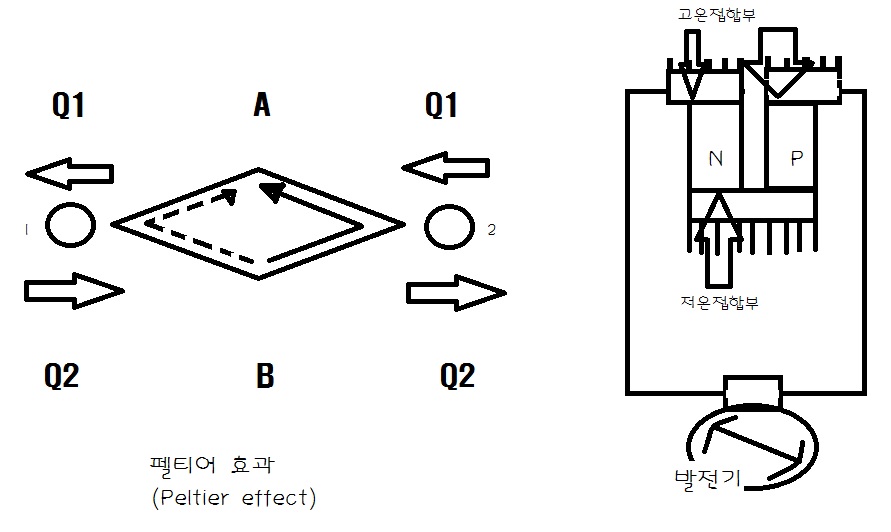 Q1 A Q1

1 2

Q2 B Q2

펠티어 효과
(Peltier effect)

고온접합부

N P

저온접합부

발전기