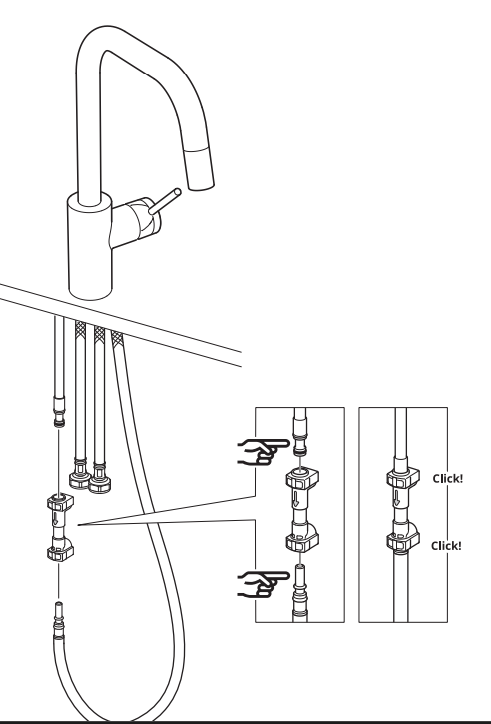 Click!

Click!