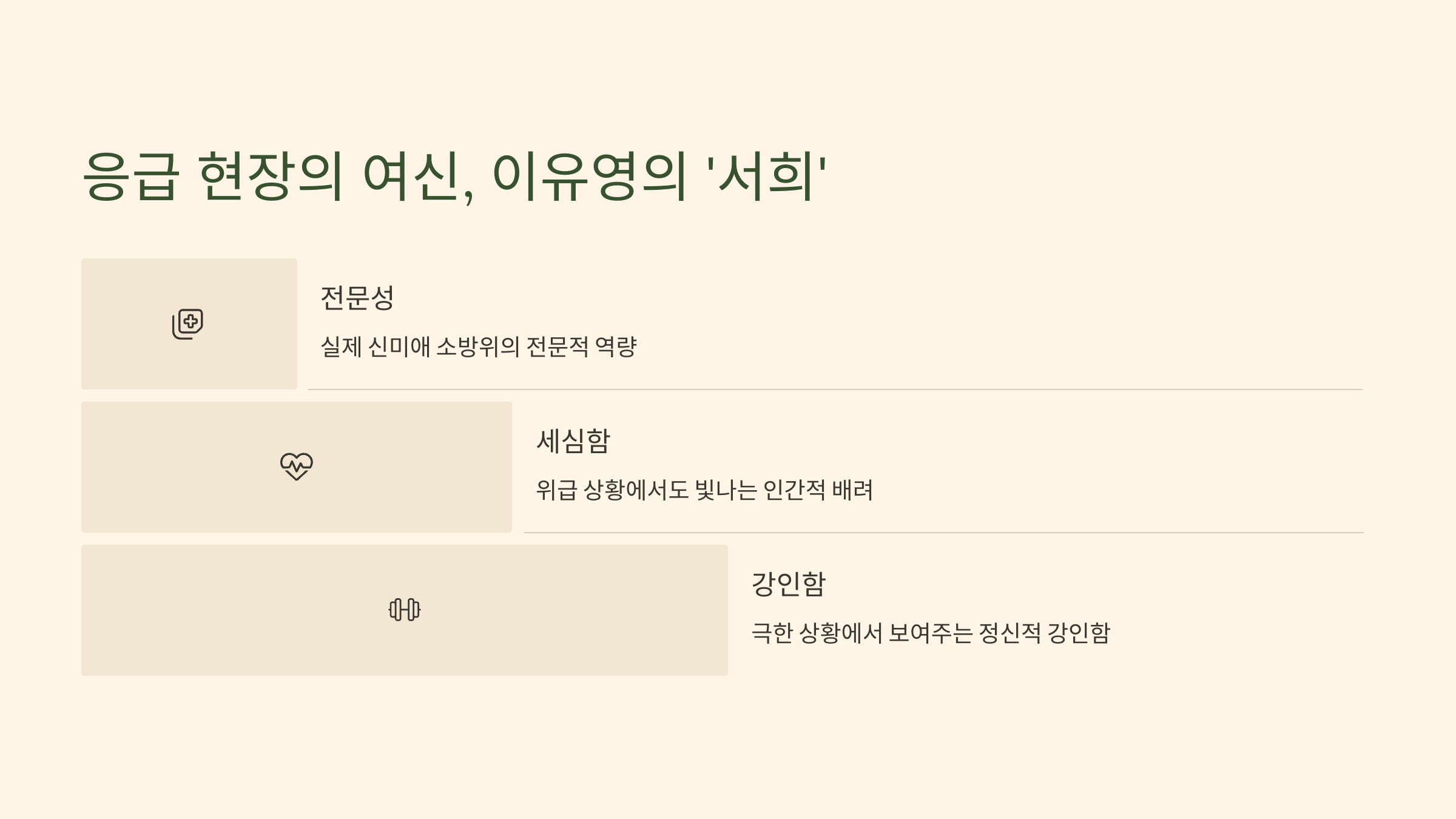 응급 현장의 여신, 이유영의 '서희'

전문성

실제 신미애 소방위의 전문적 역량

세심함

위급 상황에서도 빛나는 인간적 배려

강인함

극한 상황에서 보여주는 정신적 강인함