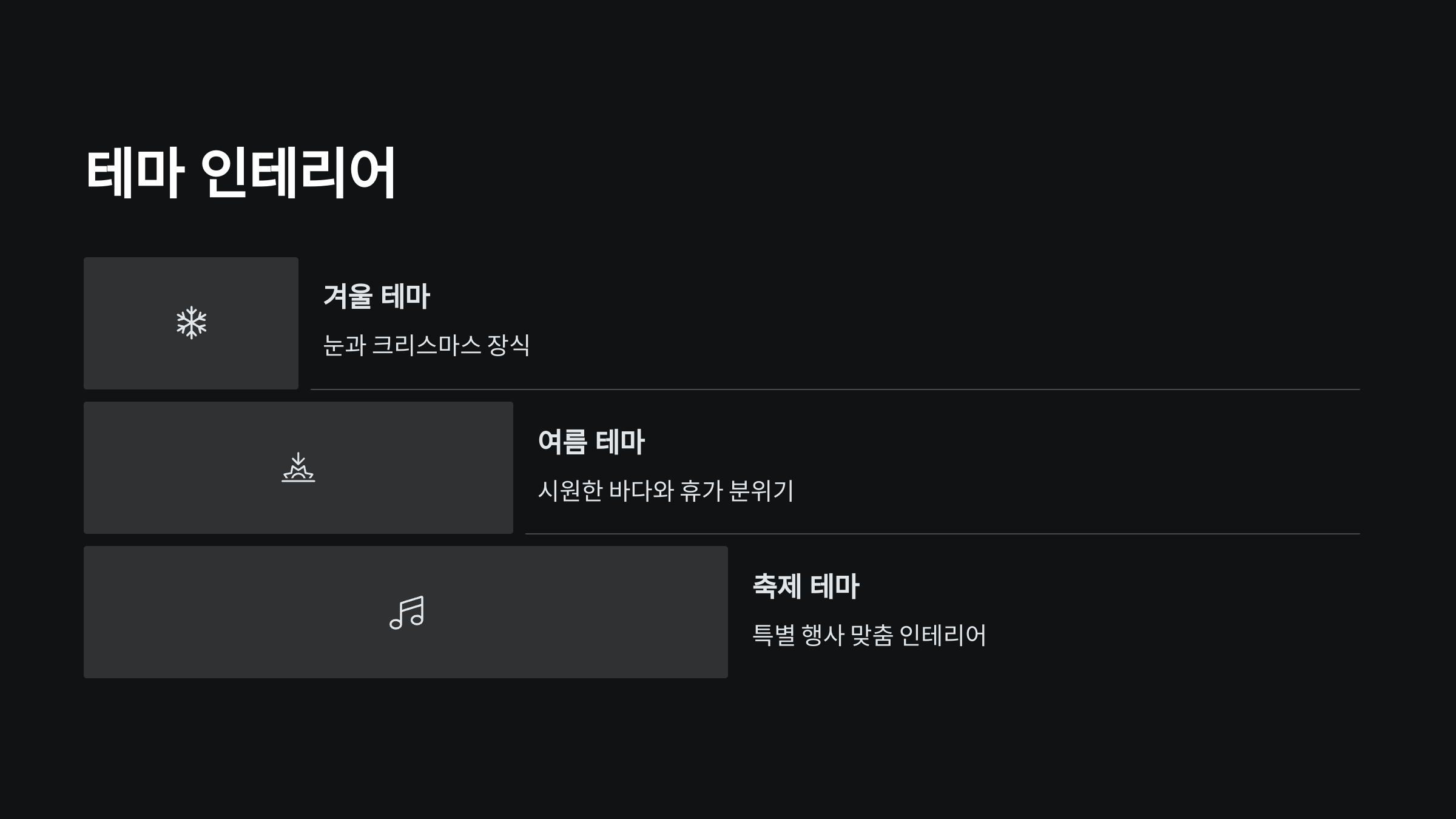 테마 인테리어

겨울 테마

눈과 크리스마스 장식

여름 테마

시원한 바다와 휴가 분위기

축제 테마

특별 행사 맞춤 인테리어