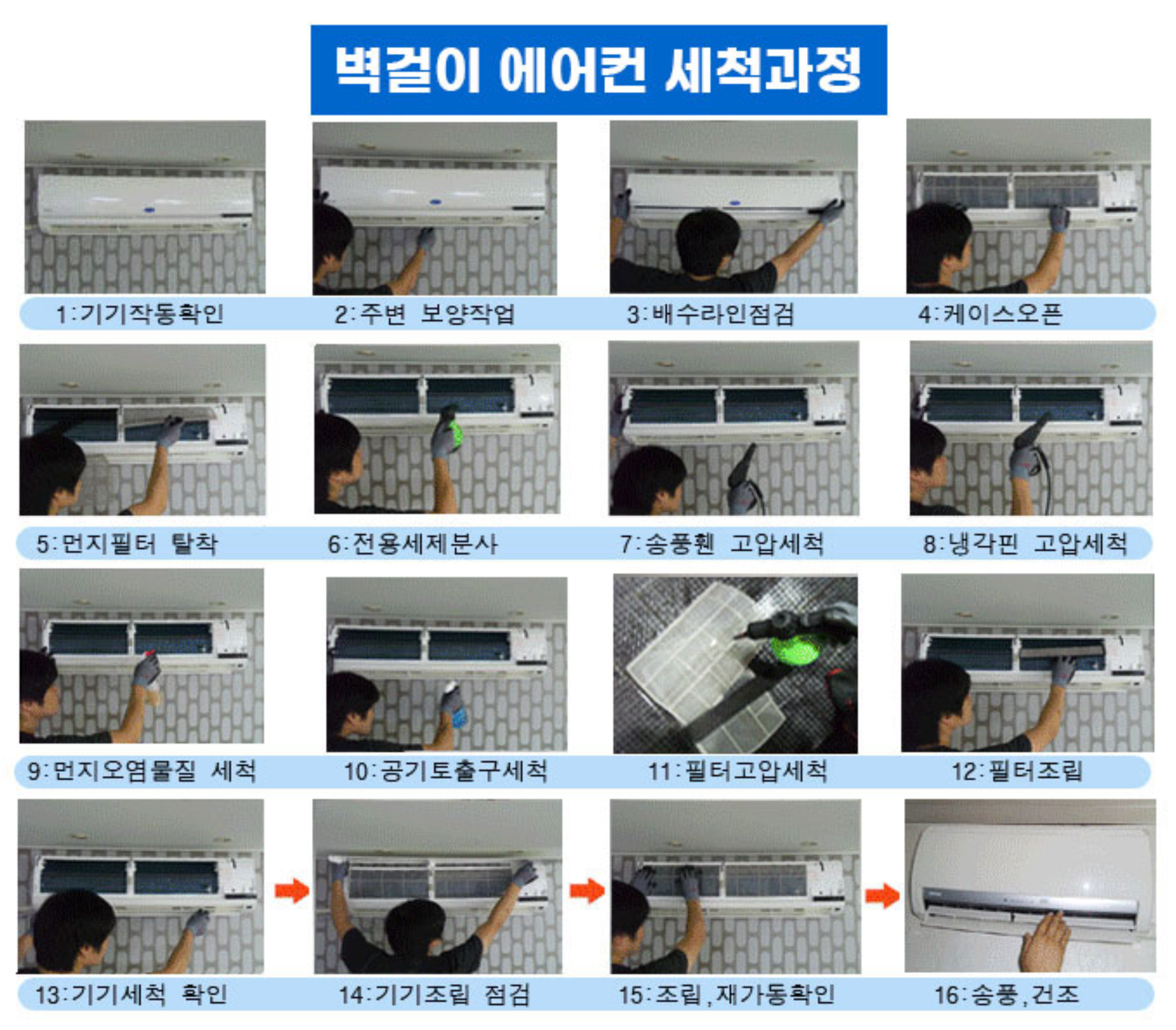 벽걸이 에어컨 세척과정

1:기기작동확인
2:주변 보양작업
3:배수라인점검
4:케이스오픈

5:먼지필터 탈착
6:전용세제분사
7:송풍휀 고압세척
8:냉각핀 고압세척

9:먼지오염물질 세척
10:공기토출구세척
11:필터고압세척
12:필터조립

13:기기세척 확인
14:기기조립 점검
15:조립,재가동확인
16:송풍,건조