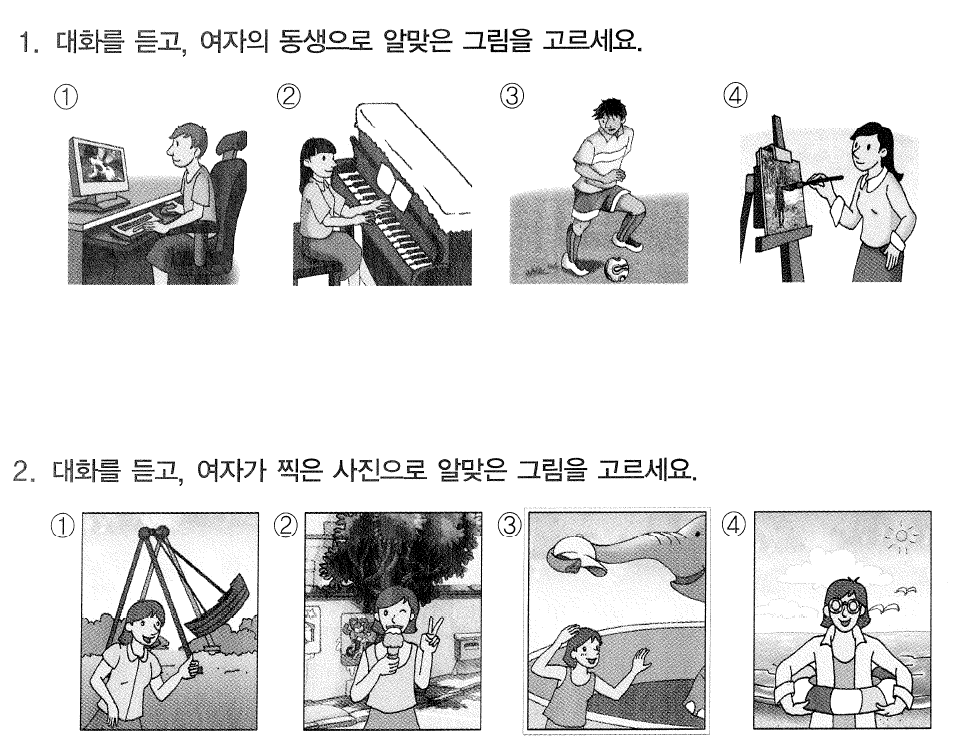 1. 대화를 듣고, 여자의 동생으로 알맞은 그림을 고르세요.

① ② ③ ④

2. 대화를 듣고, 여자가 찍은 사진으로 알맞은 그림을 고르세요.

① ② ③ ④