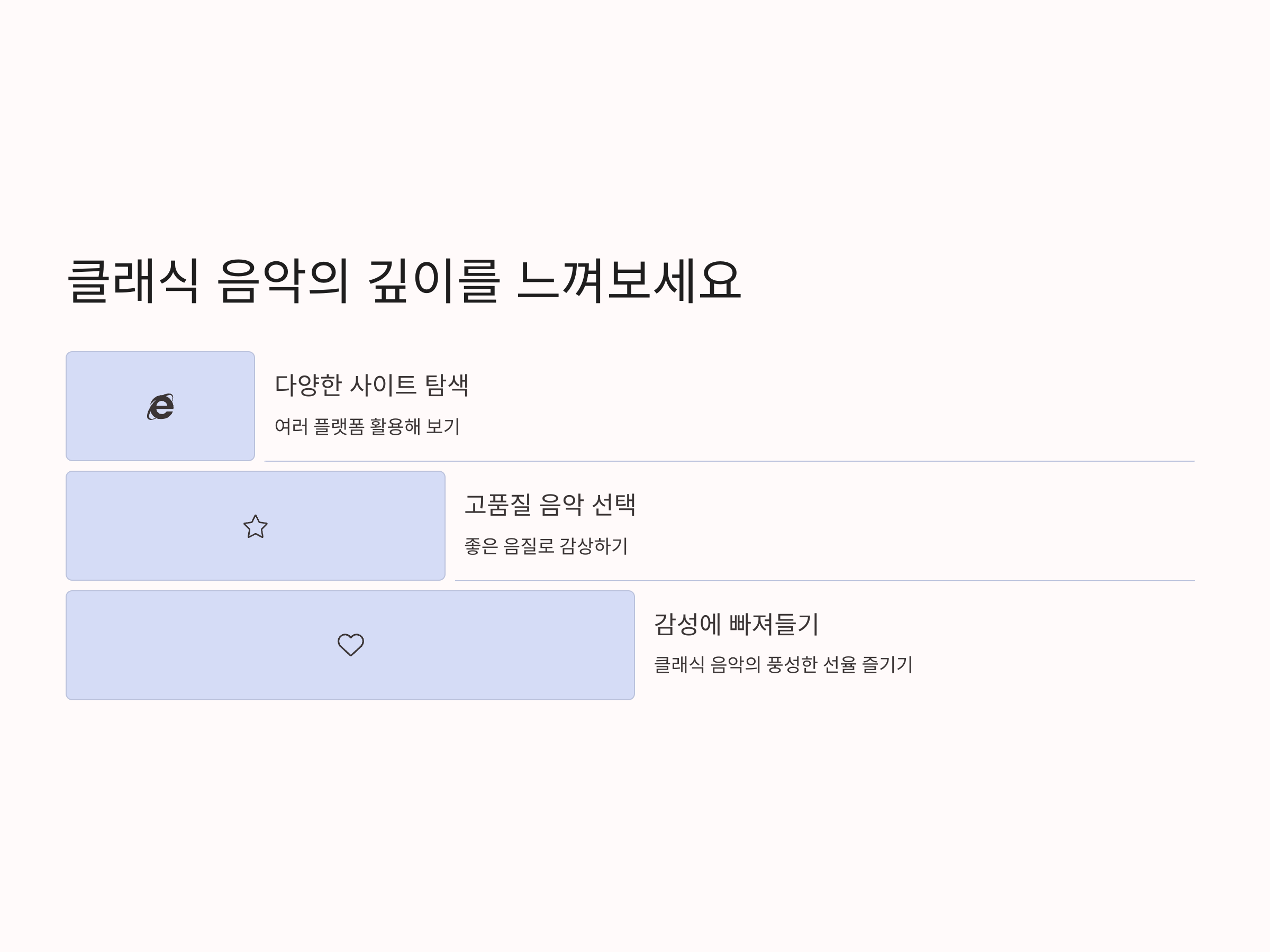 클래식 음악의 깊이를 느껴보세요

다양한 사이트 탐색

여러 플랫폼 활용해 보기

고품질 음악 선택

좋은 음질로 감상하기

감성에 빠져들기

클래식 음악의 풍성한 선율 즐기기