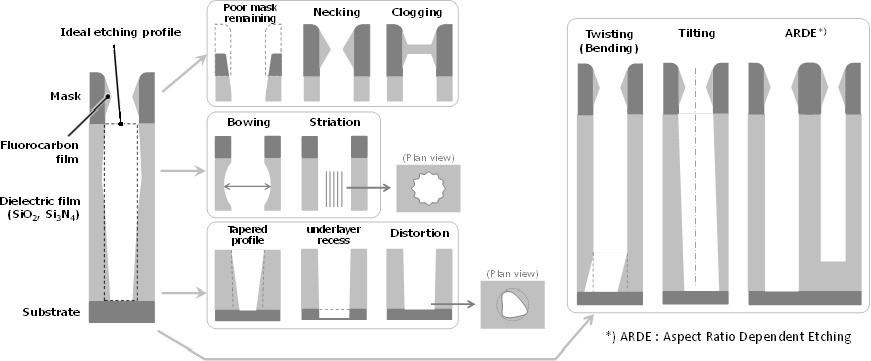 Ideal etching profile

Mask

Fluorocarbon film

Dielectric film ($SiO_2$, $Si_3N_4$)

Substrate

Poor mask remaining

Necking

Clogging

Bowing

Striation

(Plan view)

Tapered profile

underlayer recess

Distortion

(Plan view)

Twisting (Bending)

Tilting

ARDE *)

*) ARDE : Aspect Ratio Dependent Etching