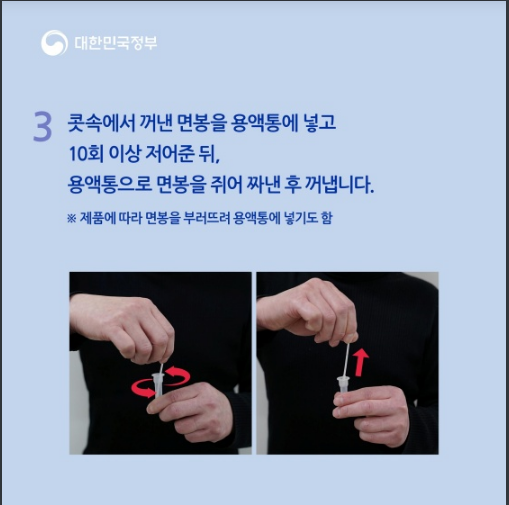 대한민국정부

3 콧속에서 꺼낸 면봉을 용액통에 넣고 10회 이상 저어준 뒤, 용액통으로 면봉을 쥐어 짜낸 후 꺼냅니다.

※ 제품에 따라 면봉을 부러뜨려 용액통에 넣기도 함