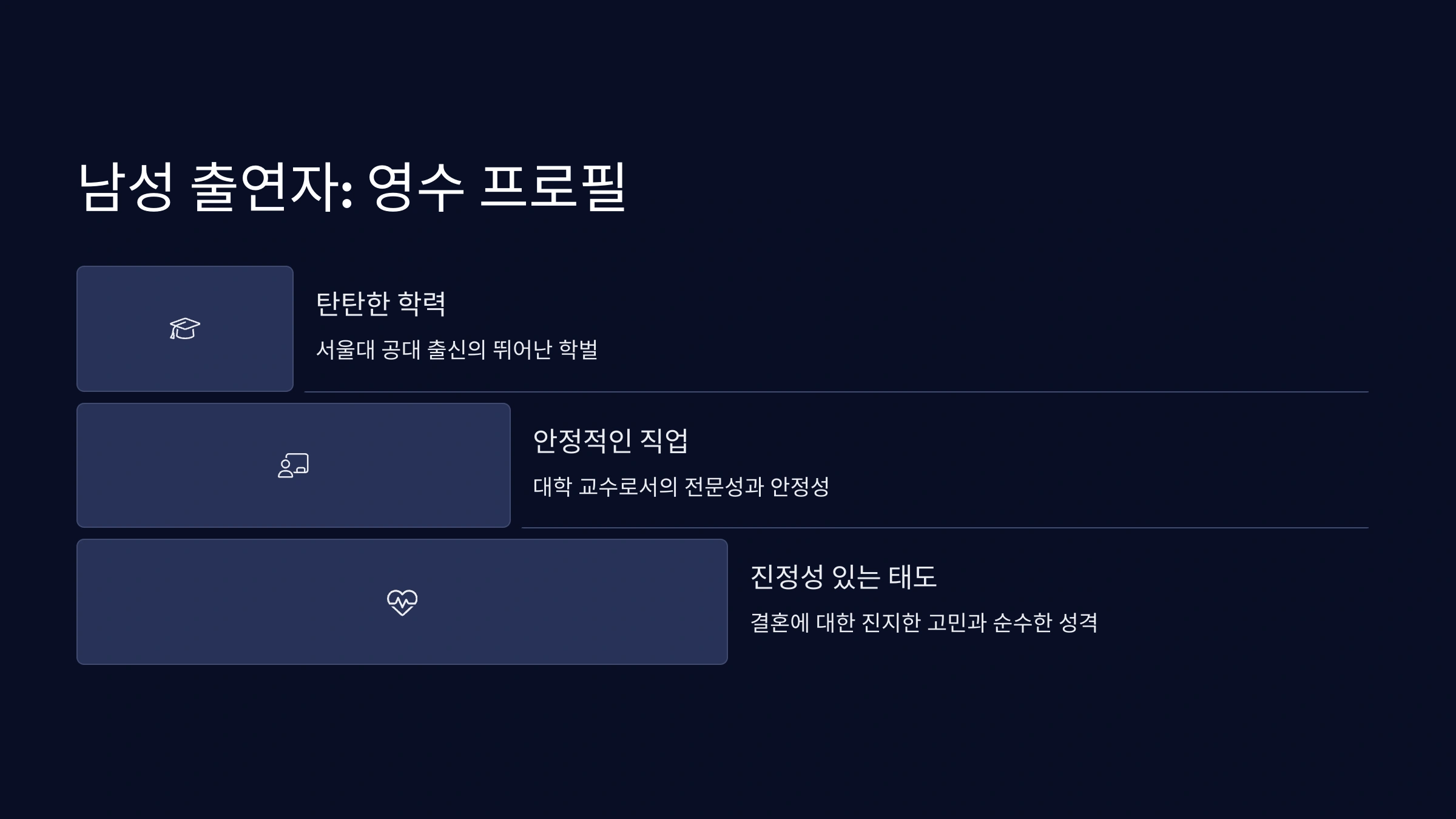 남성 출연자: 영수 프로필

탄탄한 학력

서울대 공대 출신의 뛰어난 학벌

안정적인 직업

대학 교수로서의 전문성과 안정성

진정성 있는 태도

결혼에 대한 진지한 고민과 순수한 성격