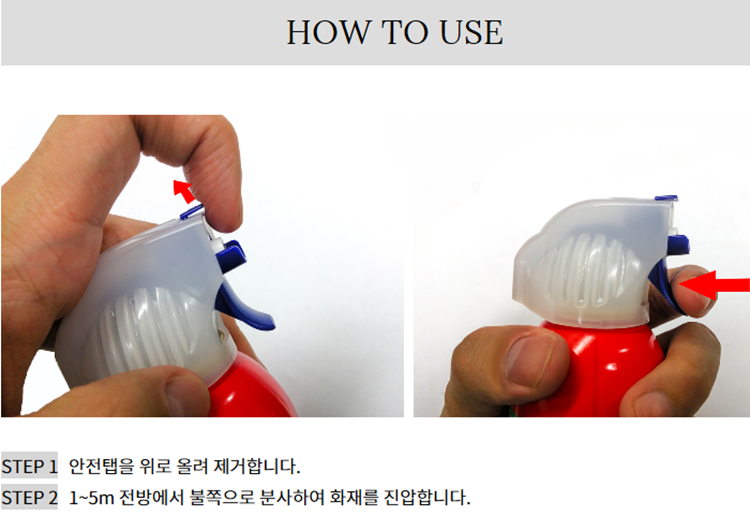 HOW TO USE

STEP 1 안전탭을 위로 올려 제거합니다.

STEP 2 1~5m 전방에서 불쪽으로 분사하여 화재를 진압합니다.