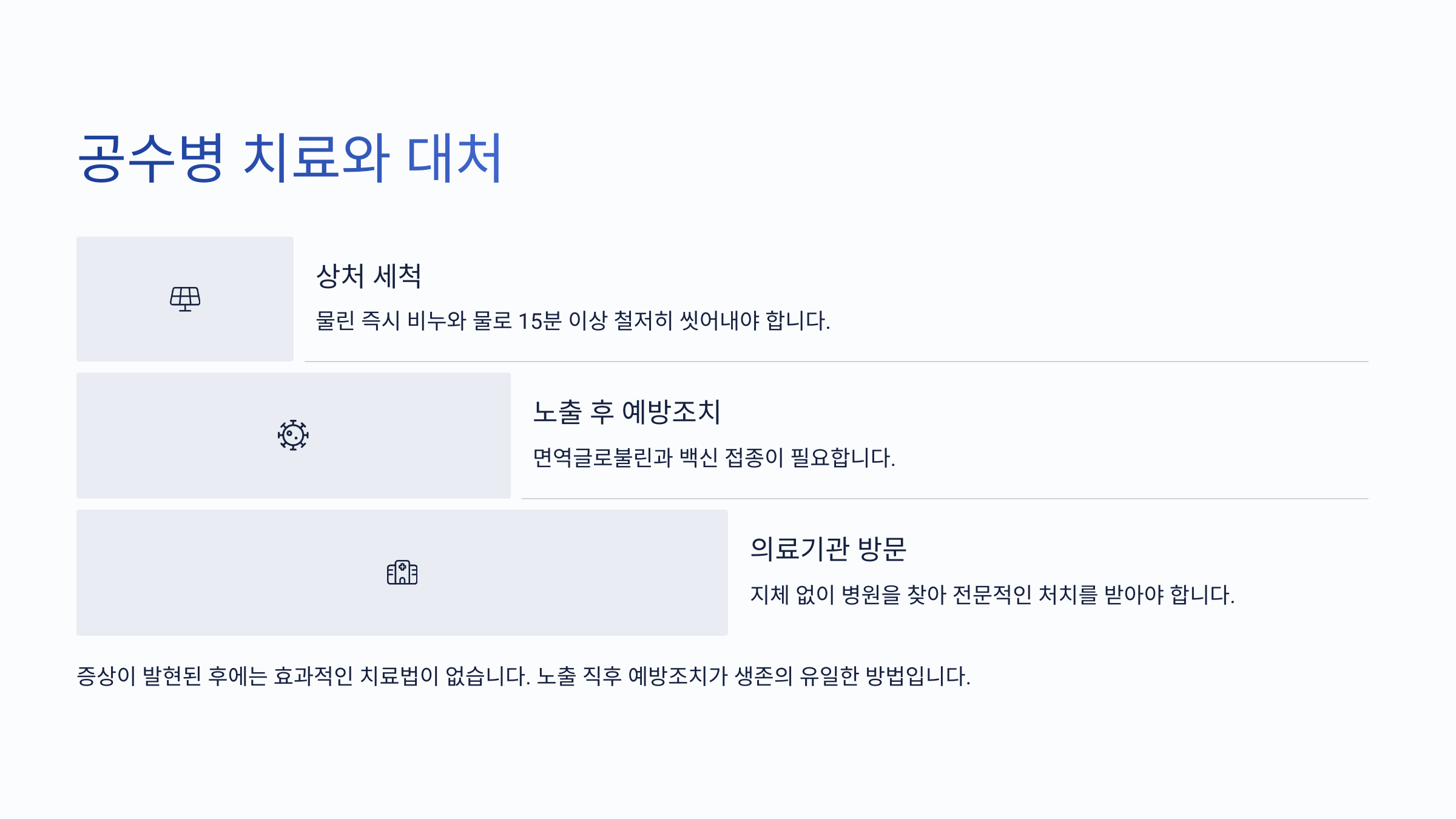 공수병 치료와 대처

상처 세척

물린 즉시 비누와 물로 15분 이상 철저히 씻어내야 합니다.

노출 후 예방조치

면역글로불린과 백신 접종이 필요합니다.

의료기관 방문

지체 없이 병원을 찾아 전문적인 처치를 받아야 합니다.

증상이 발현된 후에는 효과적인 치료법이 없습니다. 노출 직후 예방조치가 생존의 유일한 방법입니다.