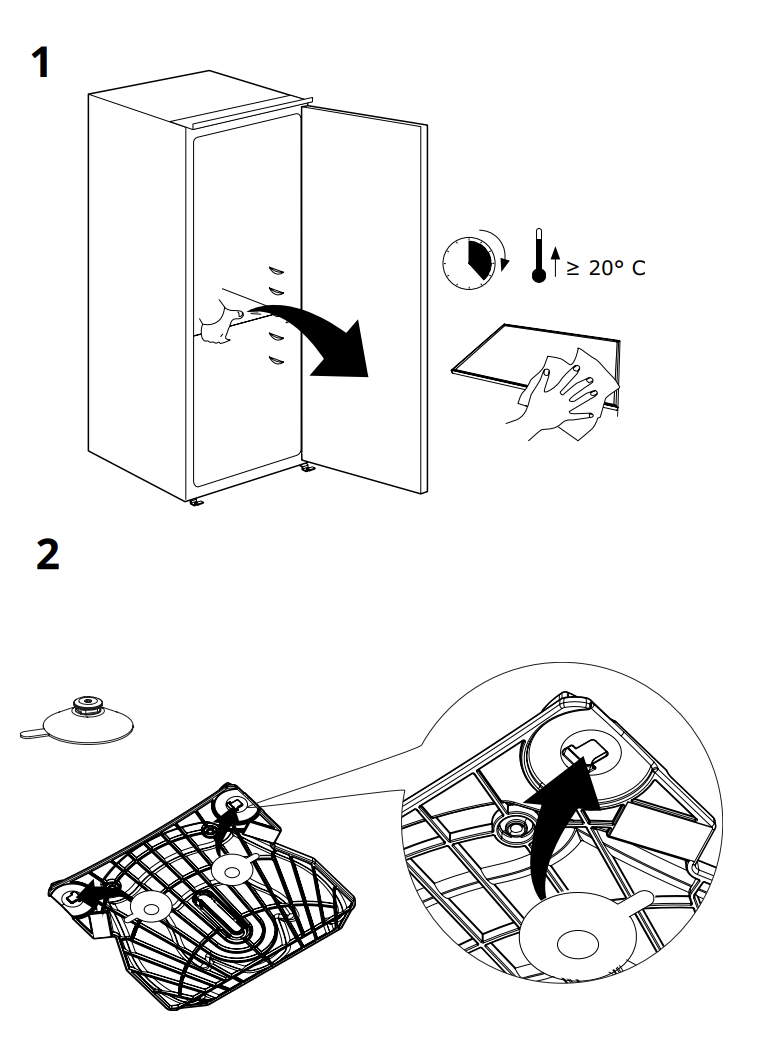 1

≥ 20° C

2