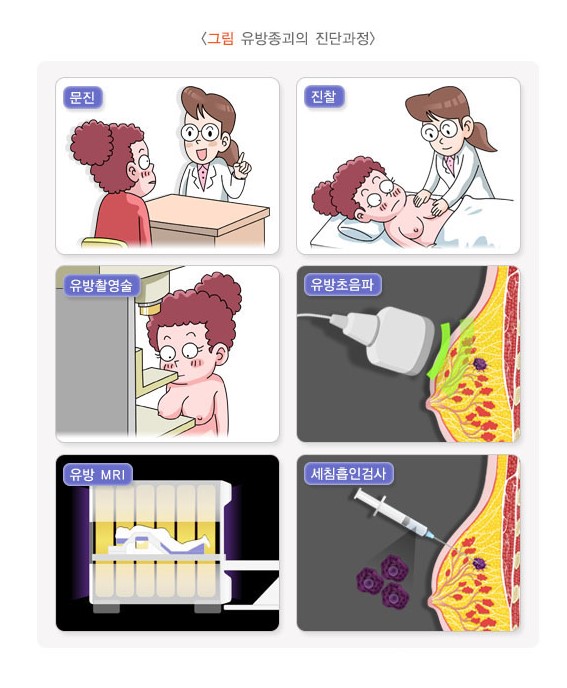 〈그림 유방종괴의 진단과정〉

문진

진찰

유방촬영술

유방초음파

유방 MRI

세침흡인검사