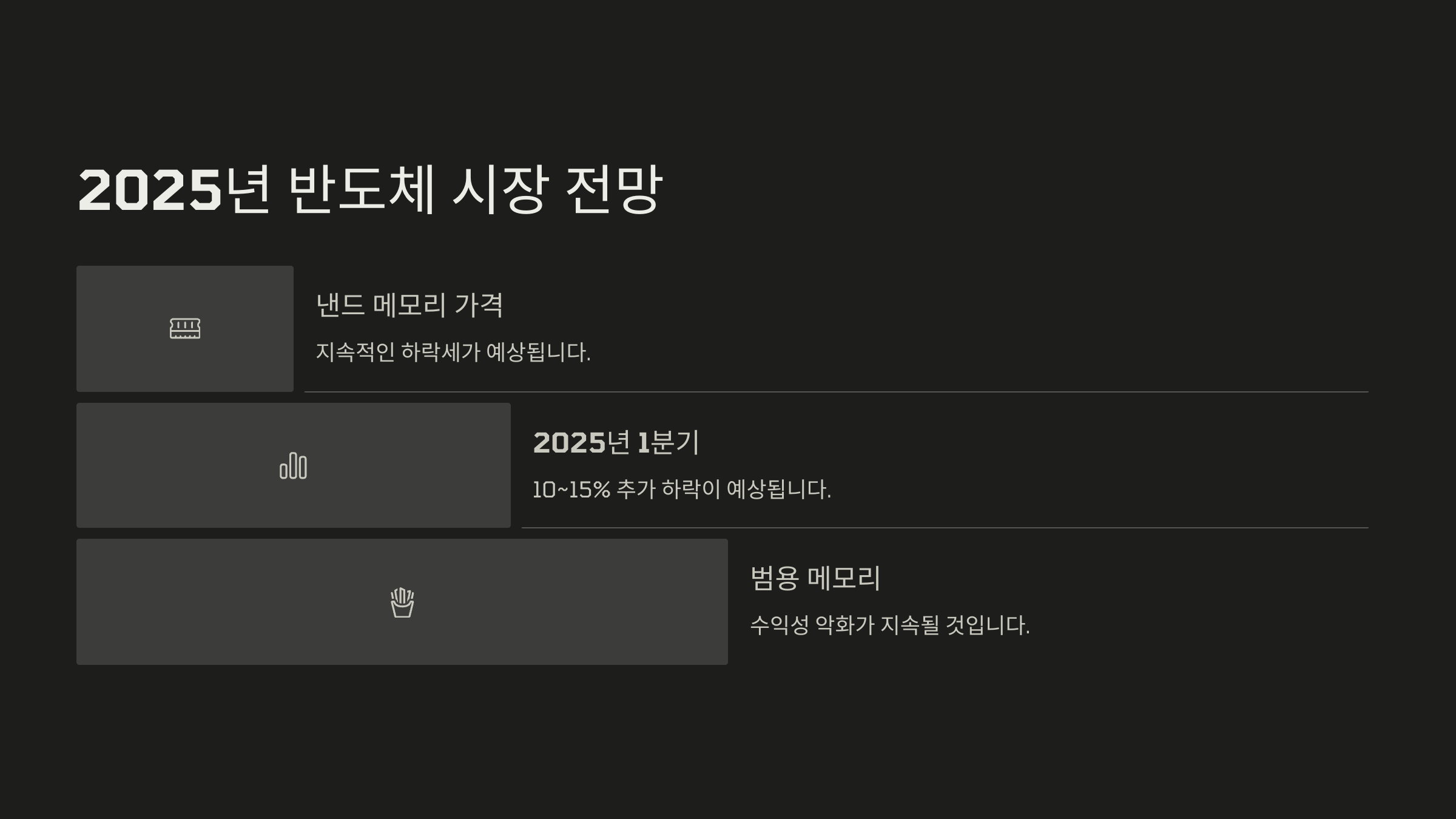 2025년 반도체 시장 전망

낸드 메모리 가격

지속적인 하락세가 예상됩니다.

2025년 1분기

10~15% 추가 하락이 예상됩니다.

범용 메모리

수익성 악화가 지속될 것입니다.