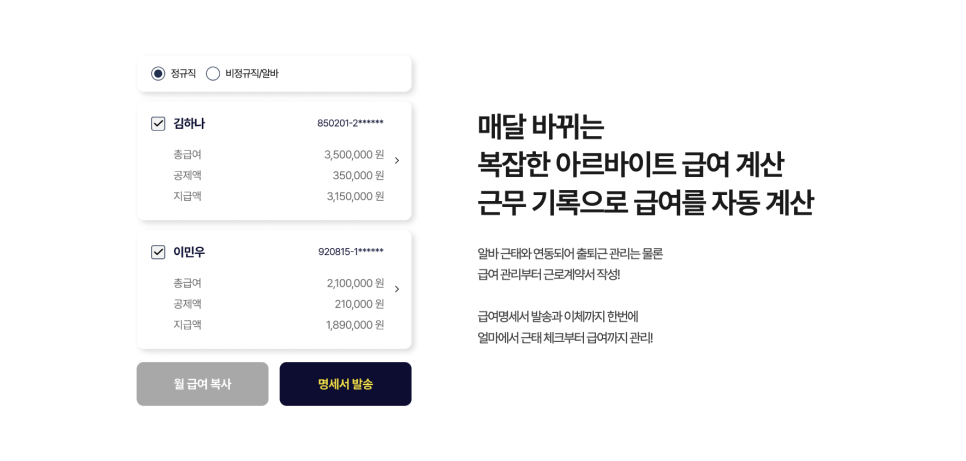 정규직 비정규직/알바

☑ 김하나 850201-2******

총급여 3,500,000 원
공제액 350,000 원
지급액 3,150,000 원

☑ 이민우 920815-1******

총급여 2,100,000 원
공제액 210,000 원
지급액 1,890,000 원

월 급여 복사

명세서 발송

매달 바뀌는
복잡한 아르바이트 급여 계산
근무 기록으로 급여를 자동 계산

알바 근태와 연동되어 출퇴근 관리는 물론
급여 관리부터 근로계약서 작성!

급여명세서 발송과 이체까지 한번에
얼마에서 근태 체크부터 급여까지 관리!