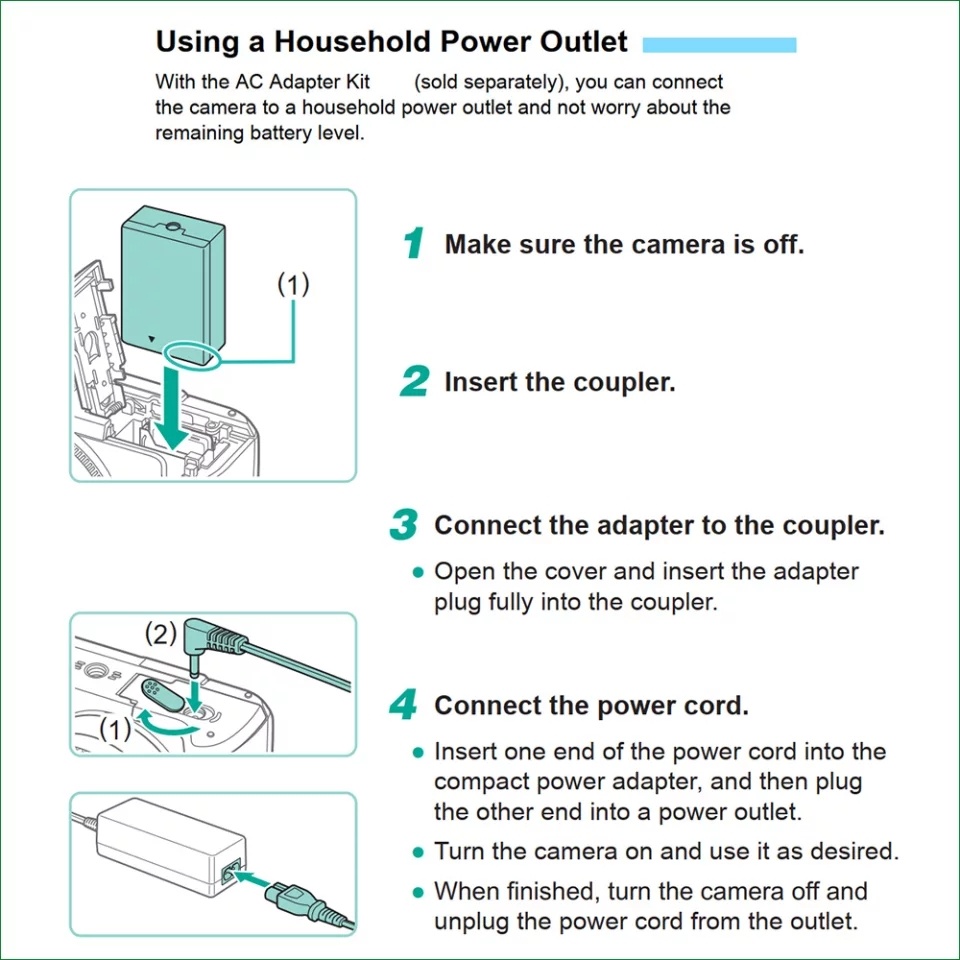 Using a Household Power Outlet

With the AC Adapter Kit (sold separately), you can connect the camera to a household power outlet and not worry about the remaining battery level.

(1)

1 Make sure the camera is off.

2 Insert the coupler.

3 Connect the adapter to the coupler.

● Open the cover and insert the adapter plug fully into the coupler.

(2)

(1)

4 Connect the power cord.

● Insert one end of the power cord into the compact power adapter, and then plug the other end into a power outlet.

● Turn the camera on and use it as desired.

● When finished, turn the camera off and unplug the power cord from the outlet.