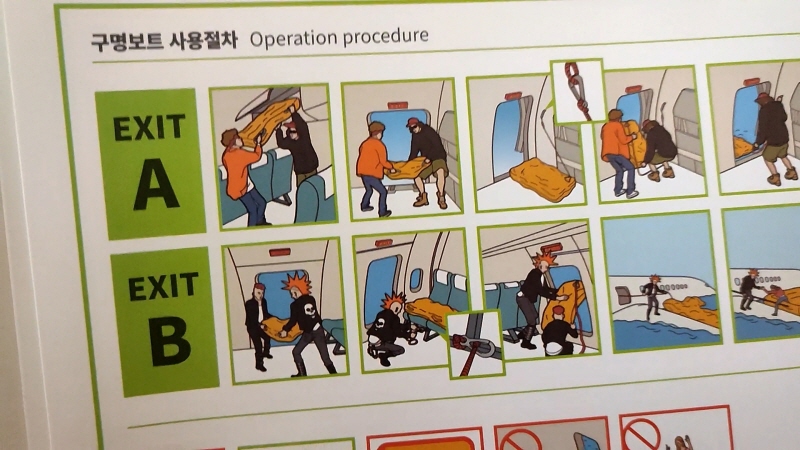 구명보트 사용절차 Operation procedure

EXIT
A

EXIT
B