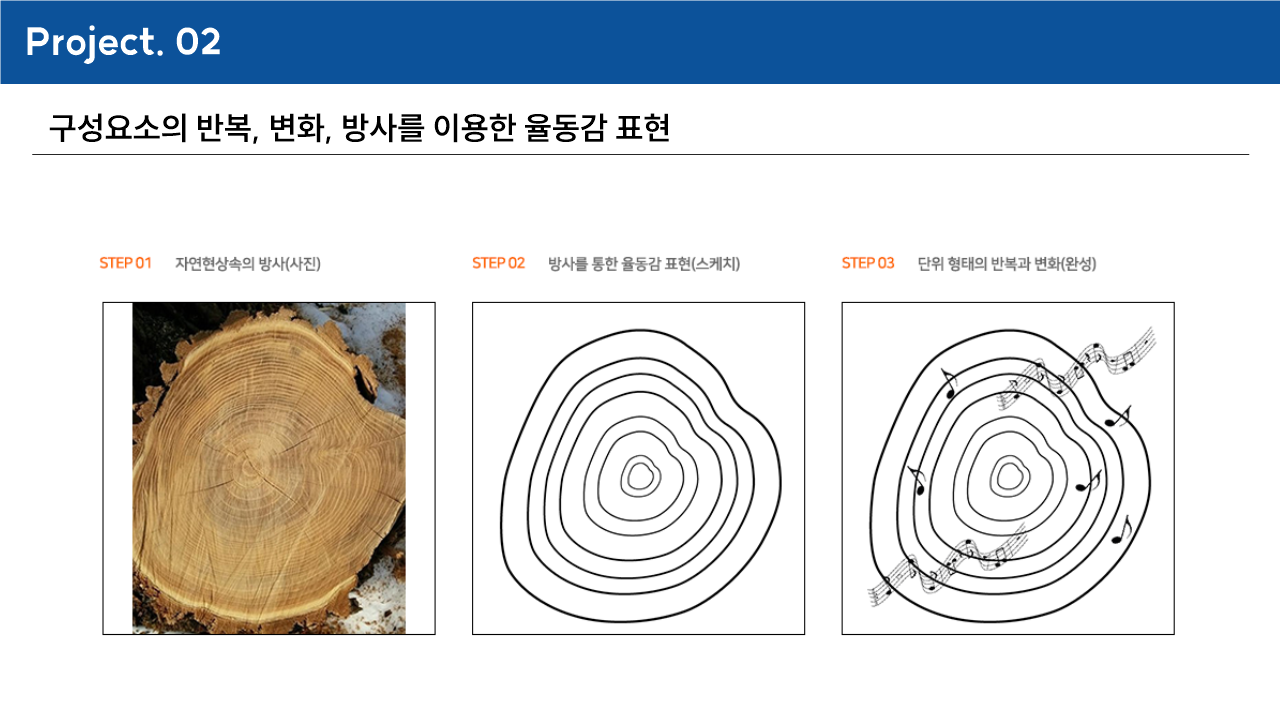 Project. 02

구성요소의 반복, 변화, 방사를 이용한 율동감 표현

STEP 01 자연현상속의 방사(사진)

STEP 02 방사를 통한 율동감 표현(스케치)

STEP 03 단위 형태의 반복과 변화(완성)