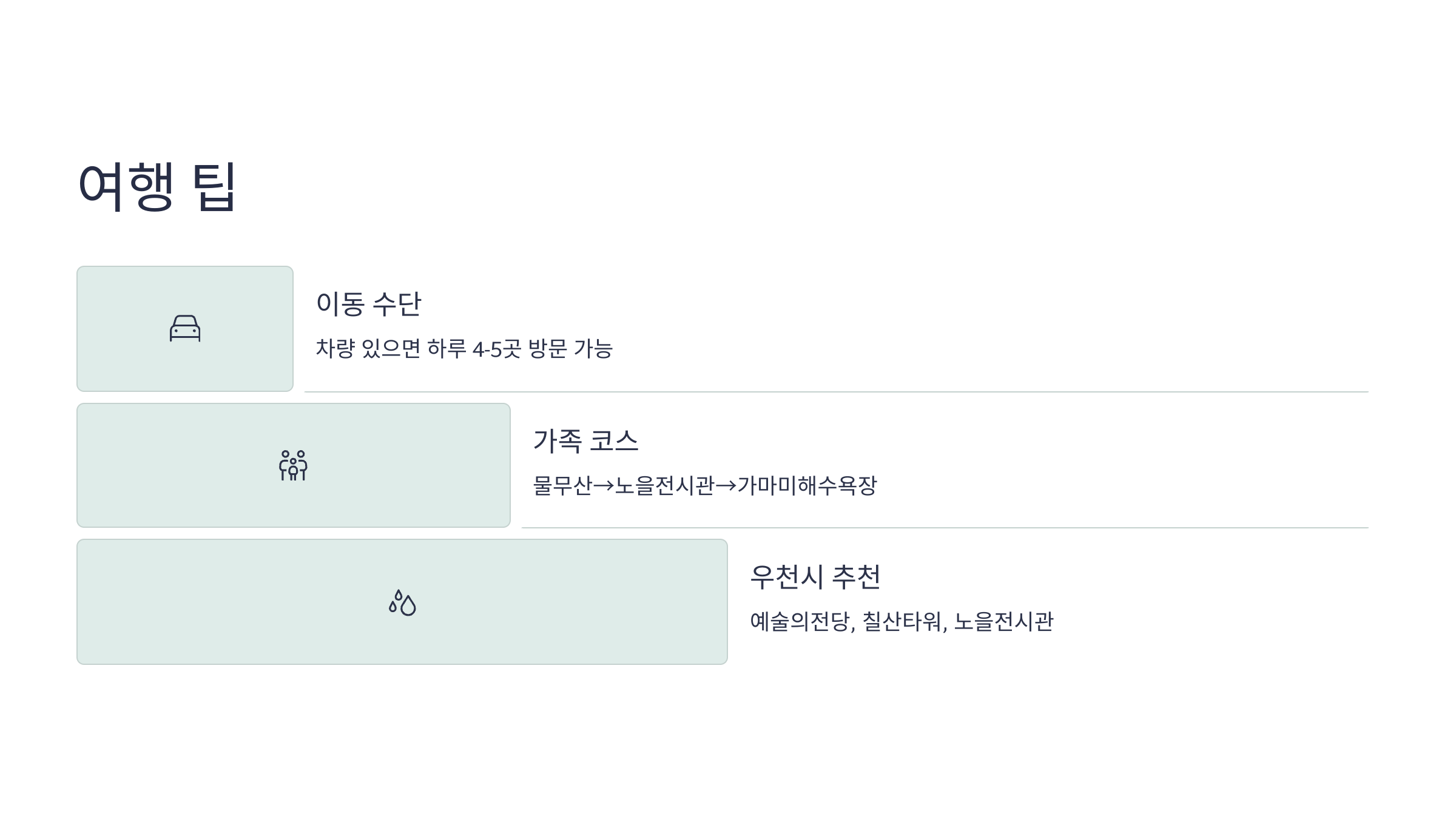 여행 팁

이동 수단

차량 있으면 하루 4-5곳 방문 가능

가족 코스

물무산→노을전시관→가마미해수욕장

우천시 추천

예술의전당, 칠산타워, 노을전시관